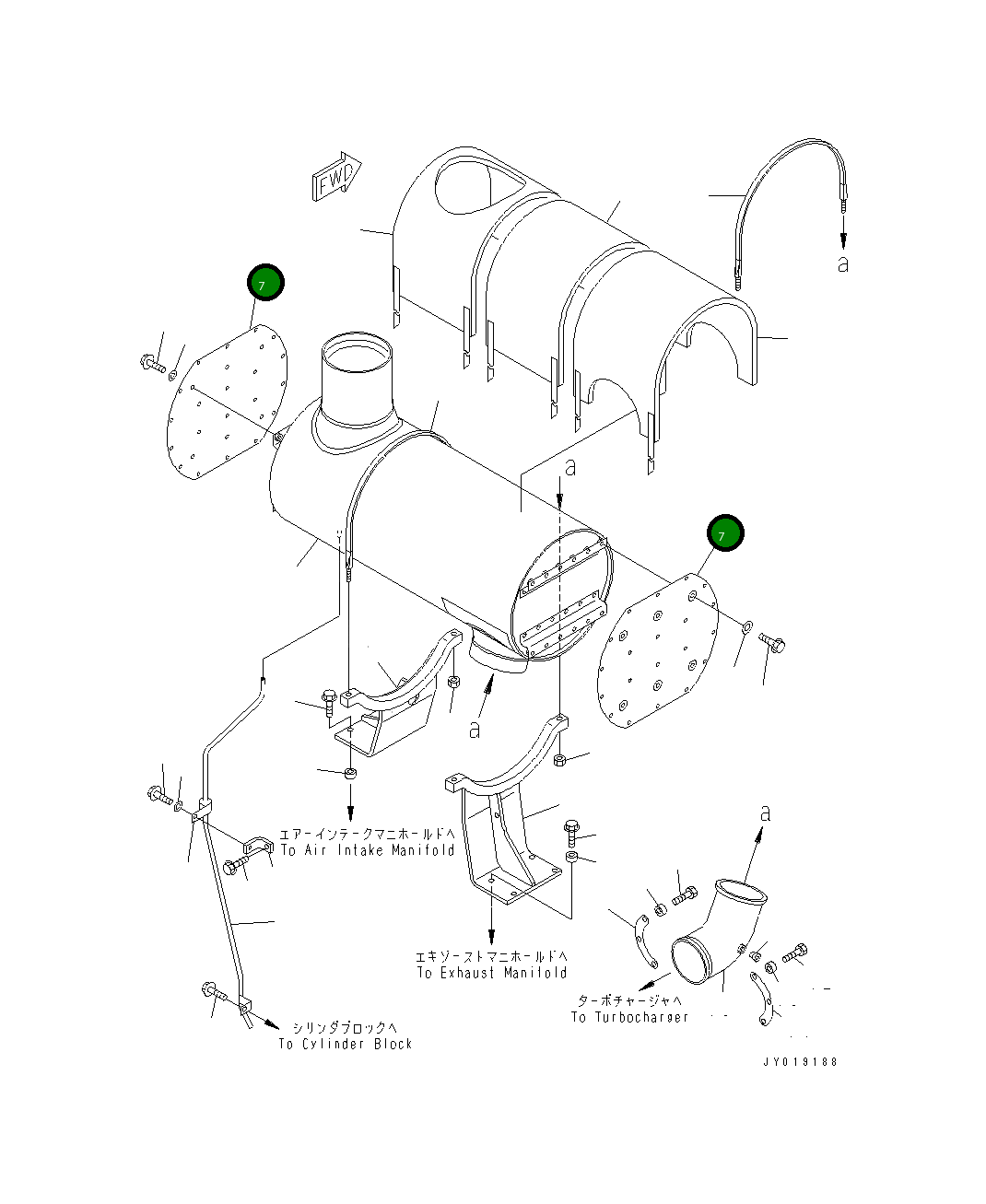 FWD

a

7

a

7

a

エアーインテークマニホールドへ
To Air Intake Manifold

a

エキゾーストマニホールドへ
To Exhaust Manifold

ターボチャージャへ
To Turbocharger

シリンダブロックへ
To Cylinder Block

JY019188