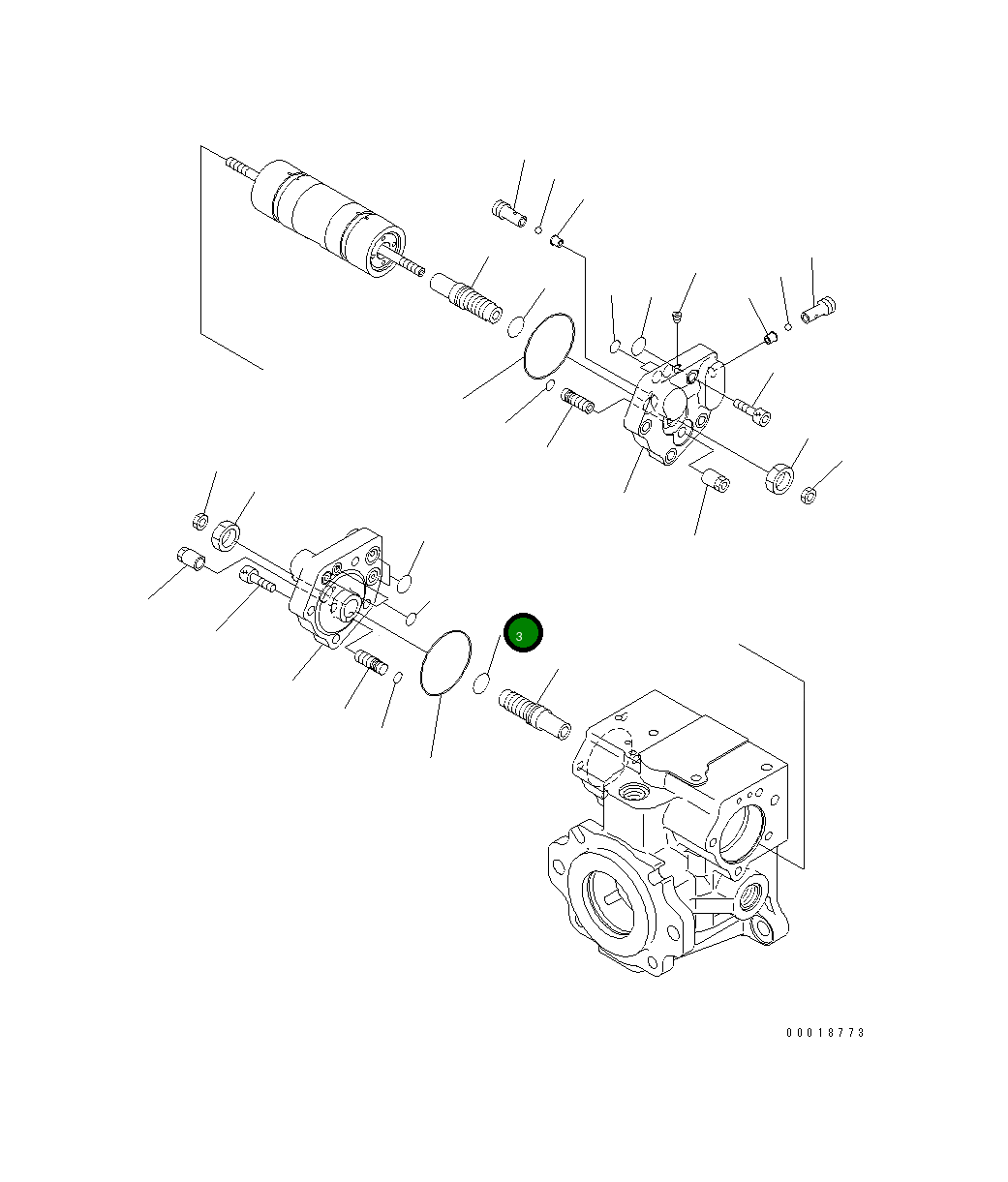 3

00018773