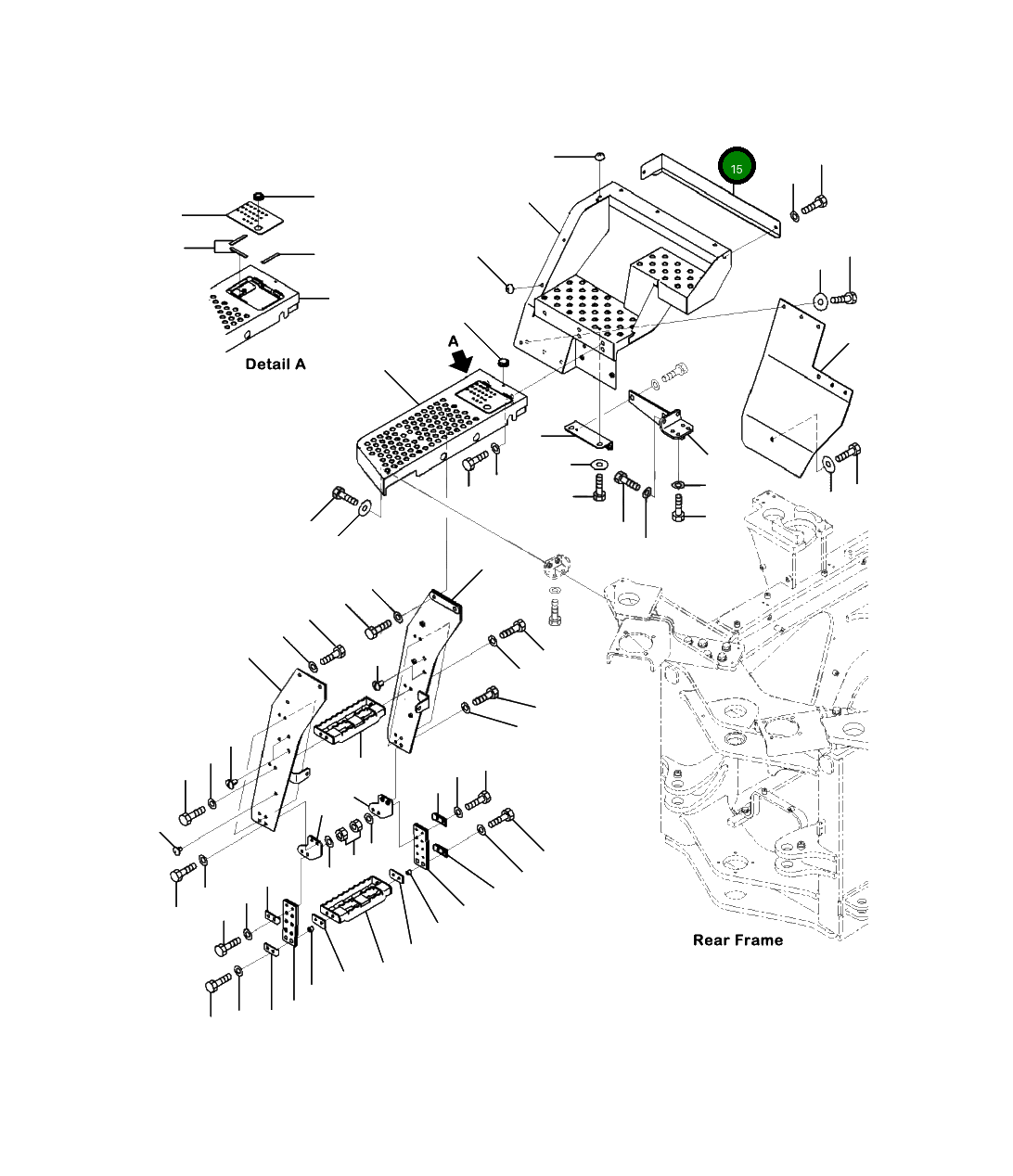 15

Detail A

A

Rear Frame