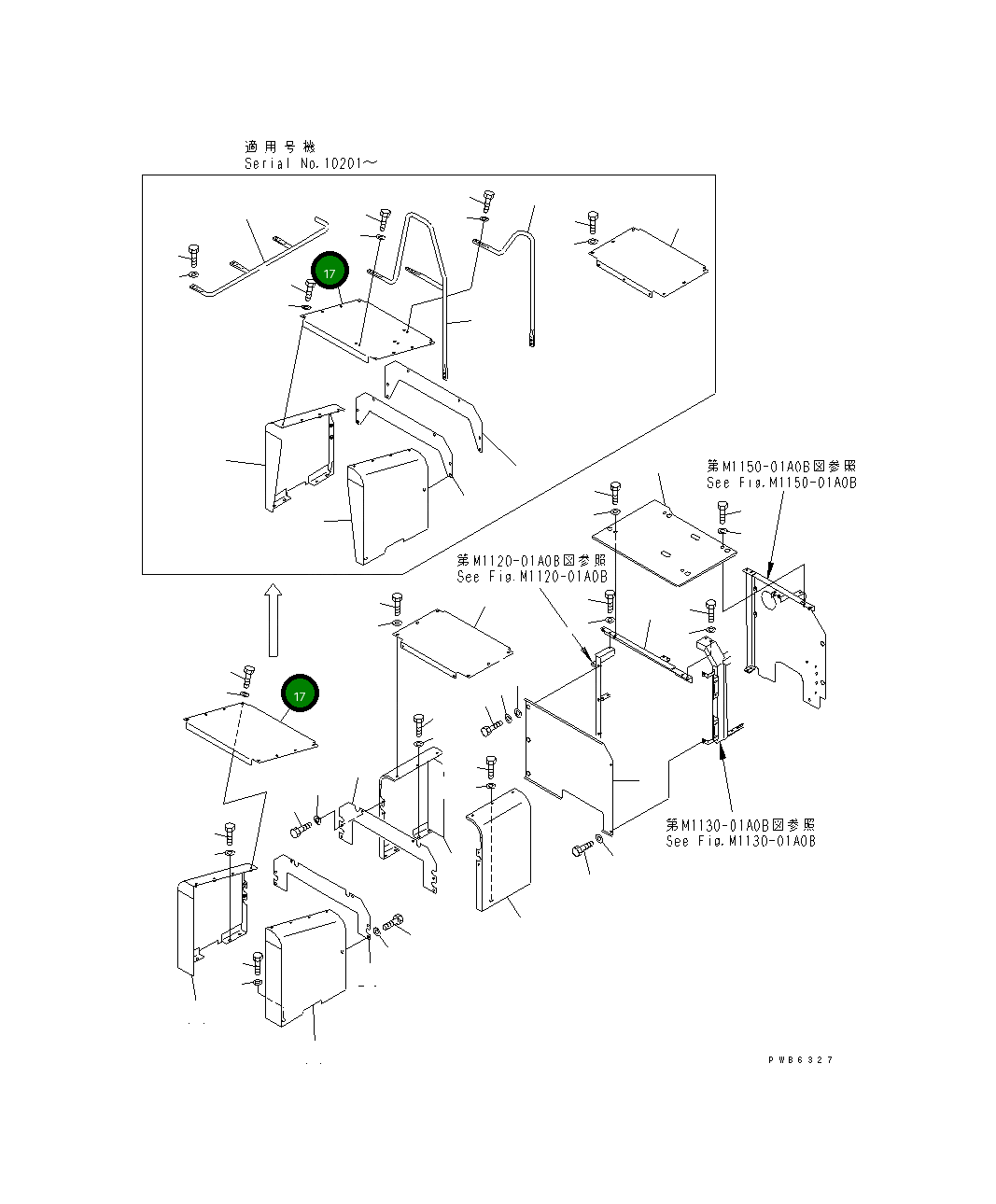 適用号機
Serial No.10201～

17

第M1150-01A0B図参照
See Fig.M1150-01A0B

第M1120-01A0B図参照
See Fig.M1120-01A0B

17

第M1130-01A0B図参照
See Fig.M1130-01A0B

PWB6327