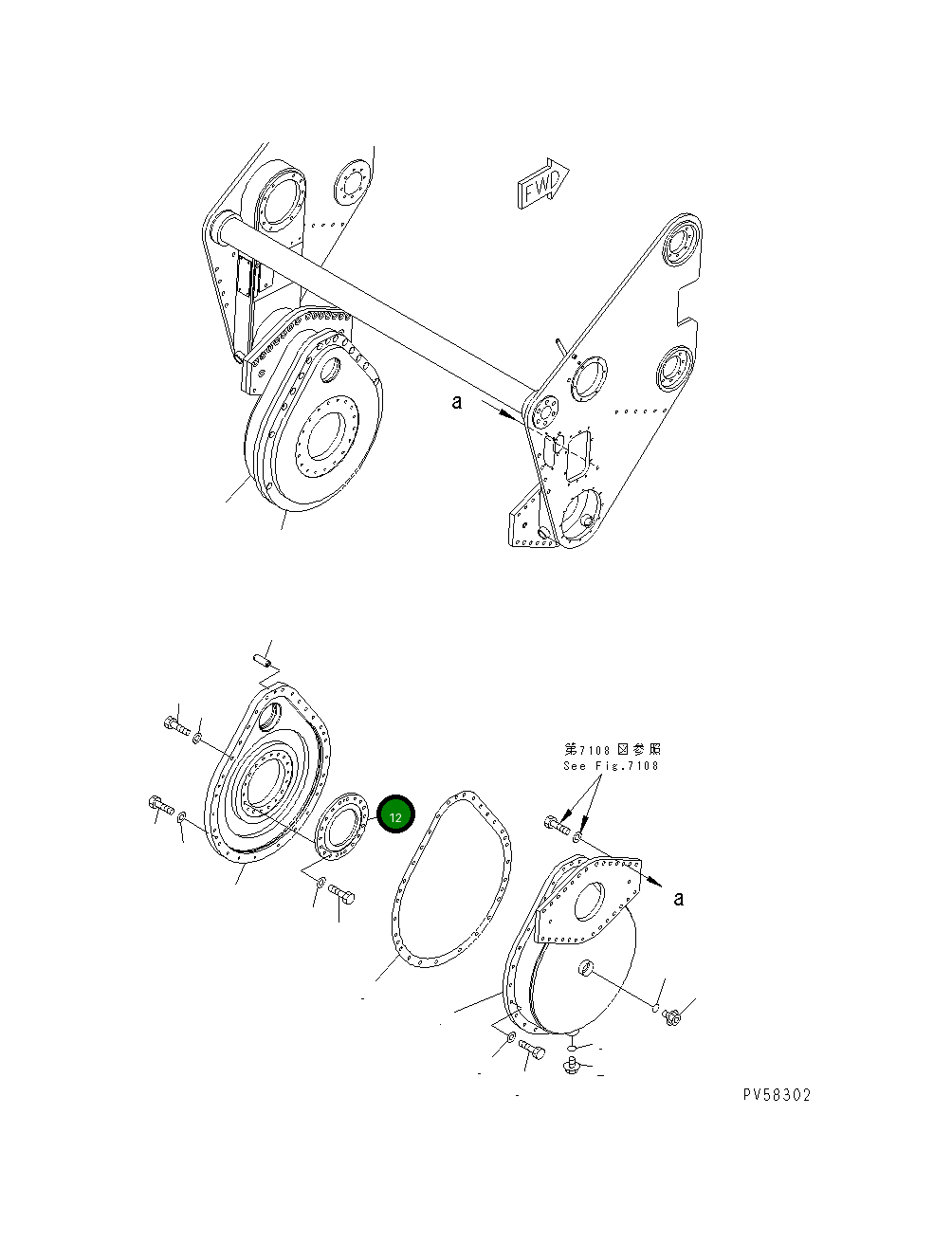 FWD

a

第7108図参照
See Fig.7108

12

a

PV58302