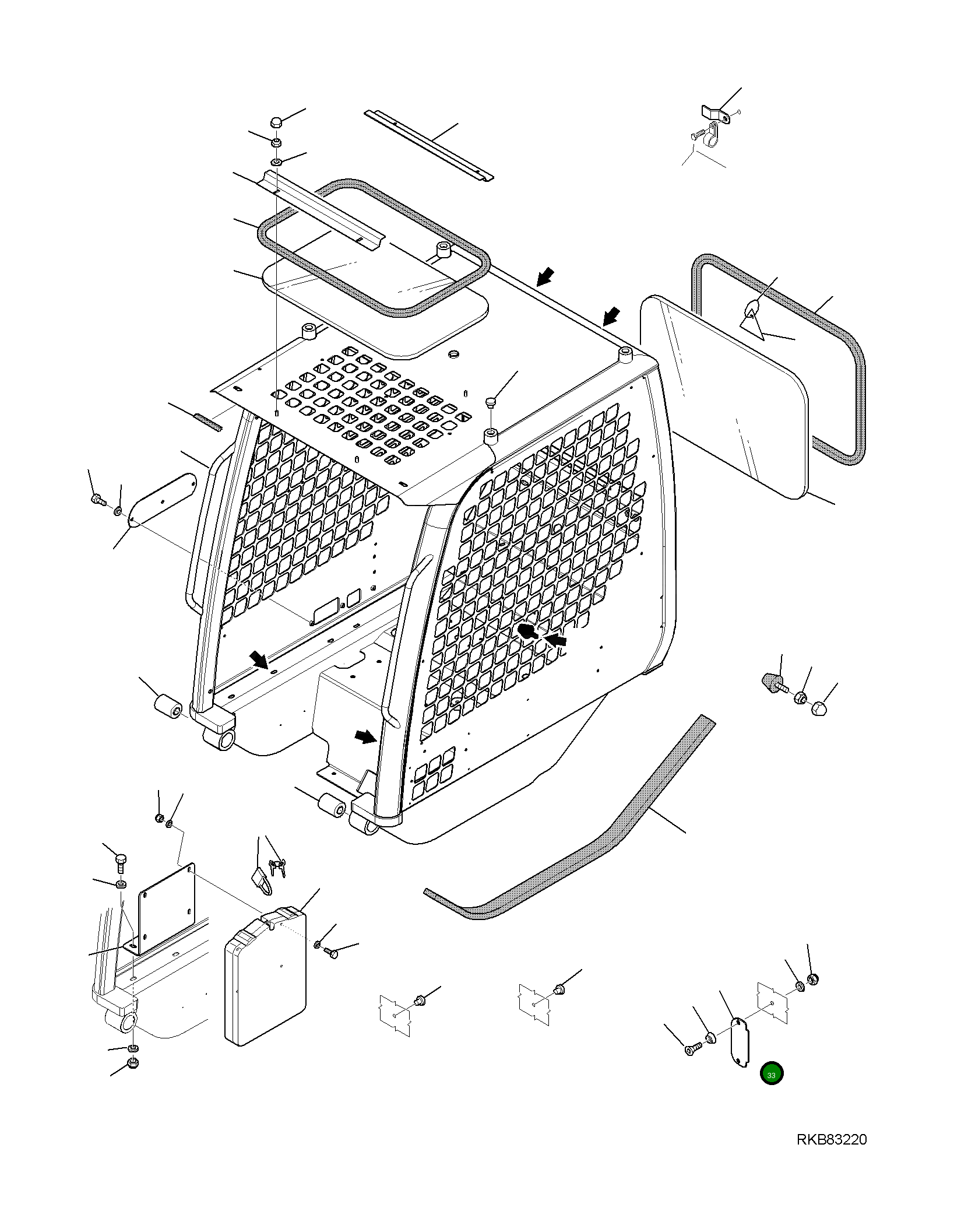 33

RKB83220