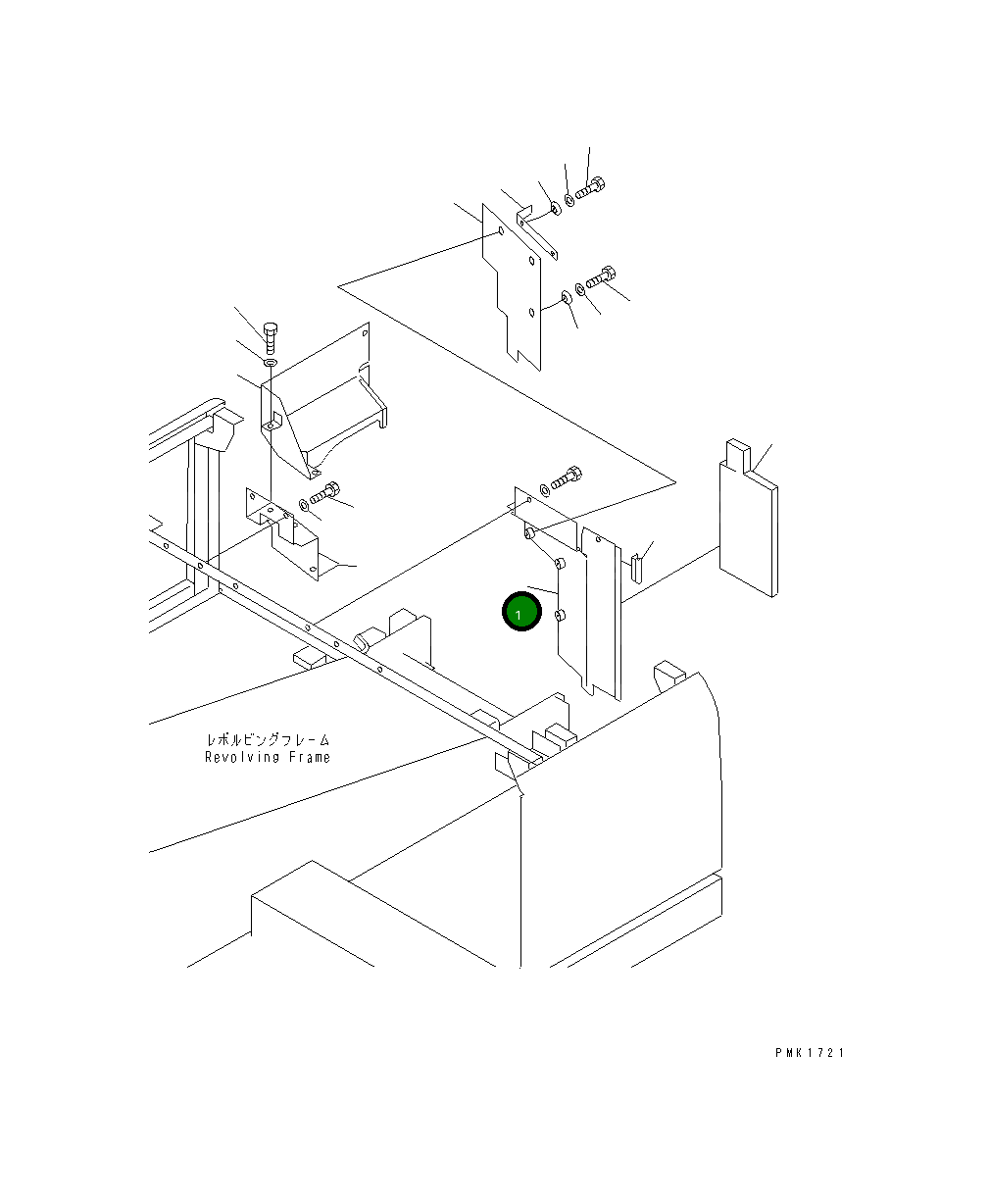 1

レボルビングフレーム
Revolving Frame

PMK1721