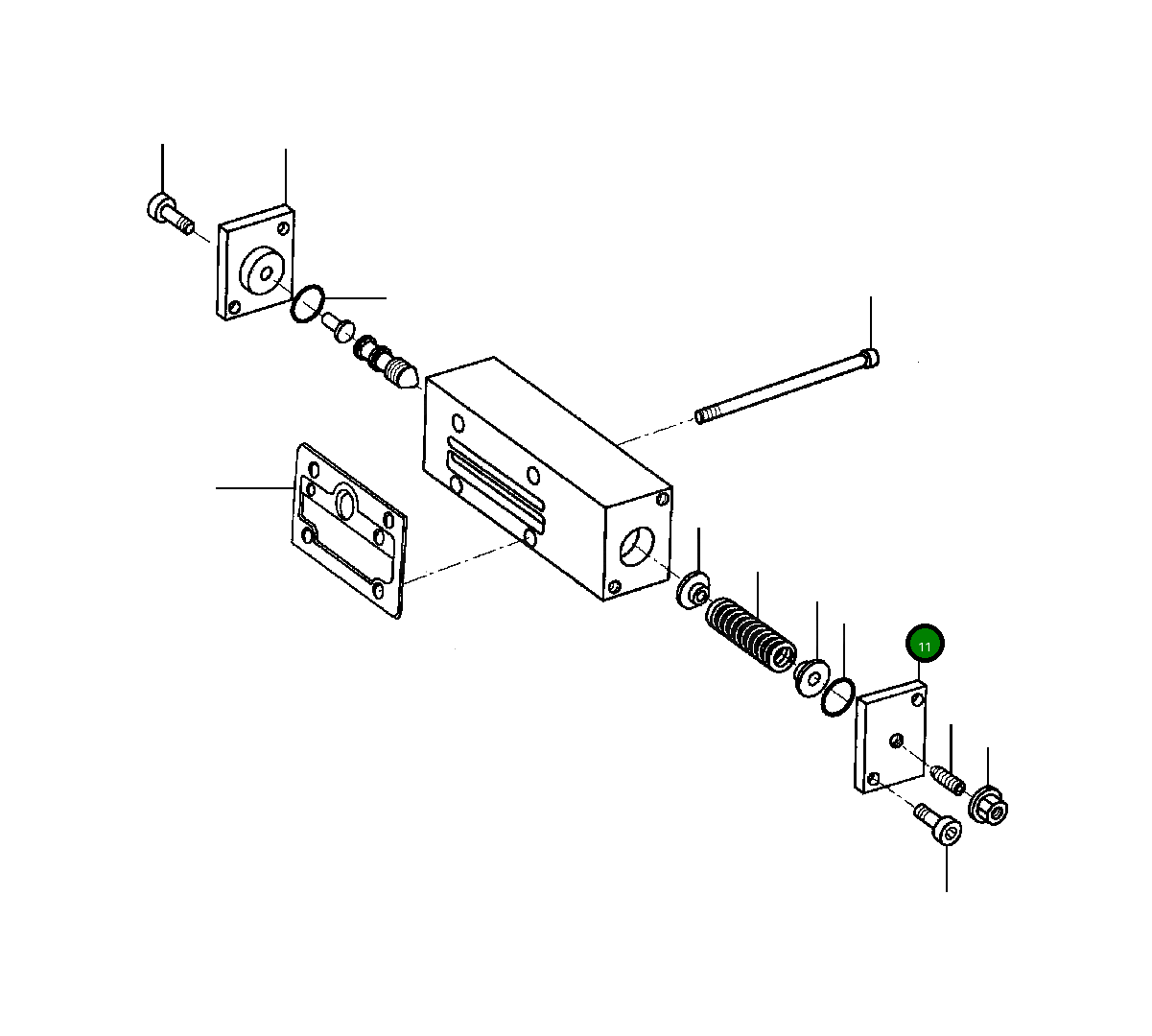 11