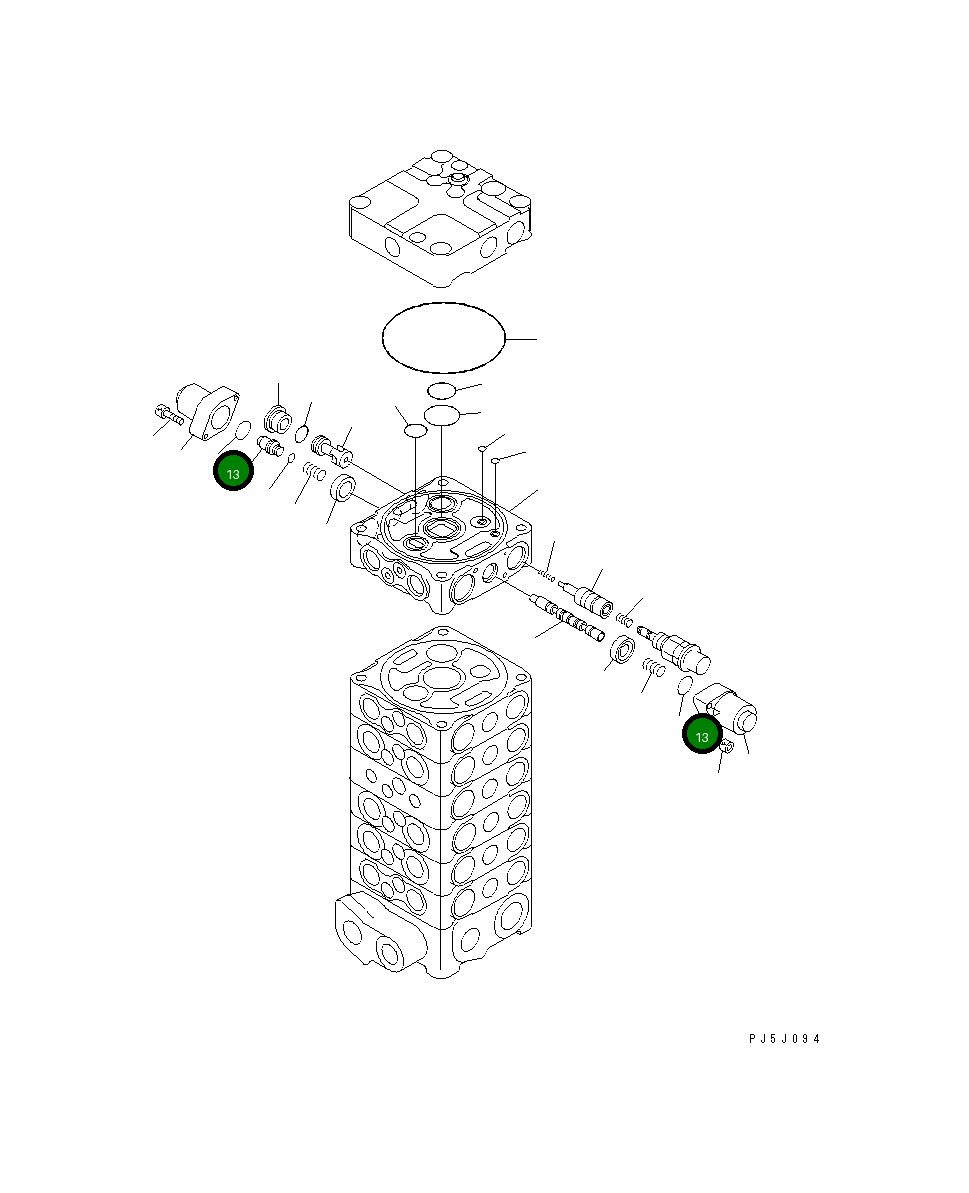 13

13

PJ5J094