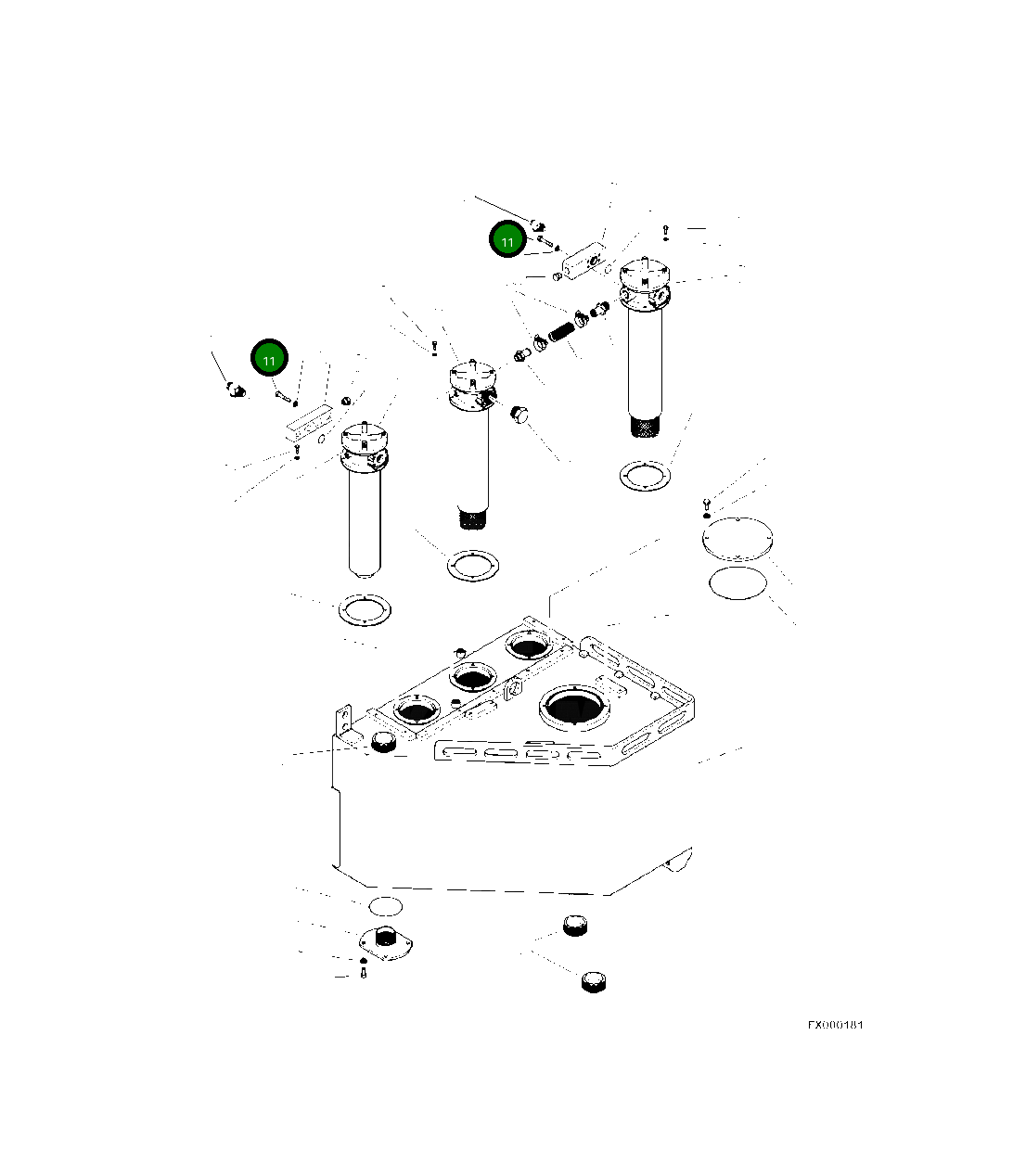 11

11

FX000181