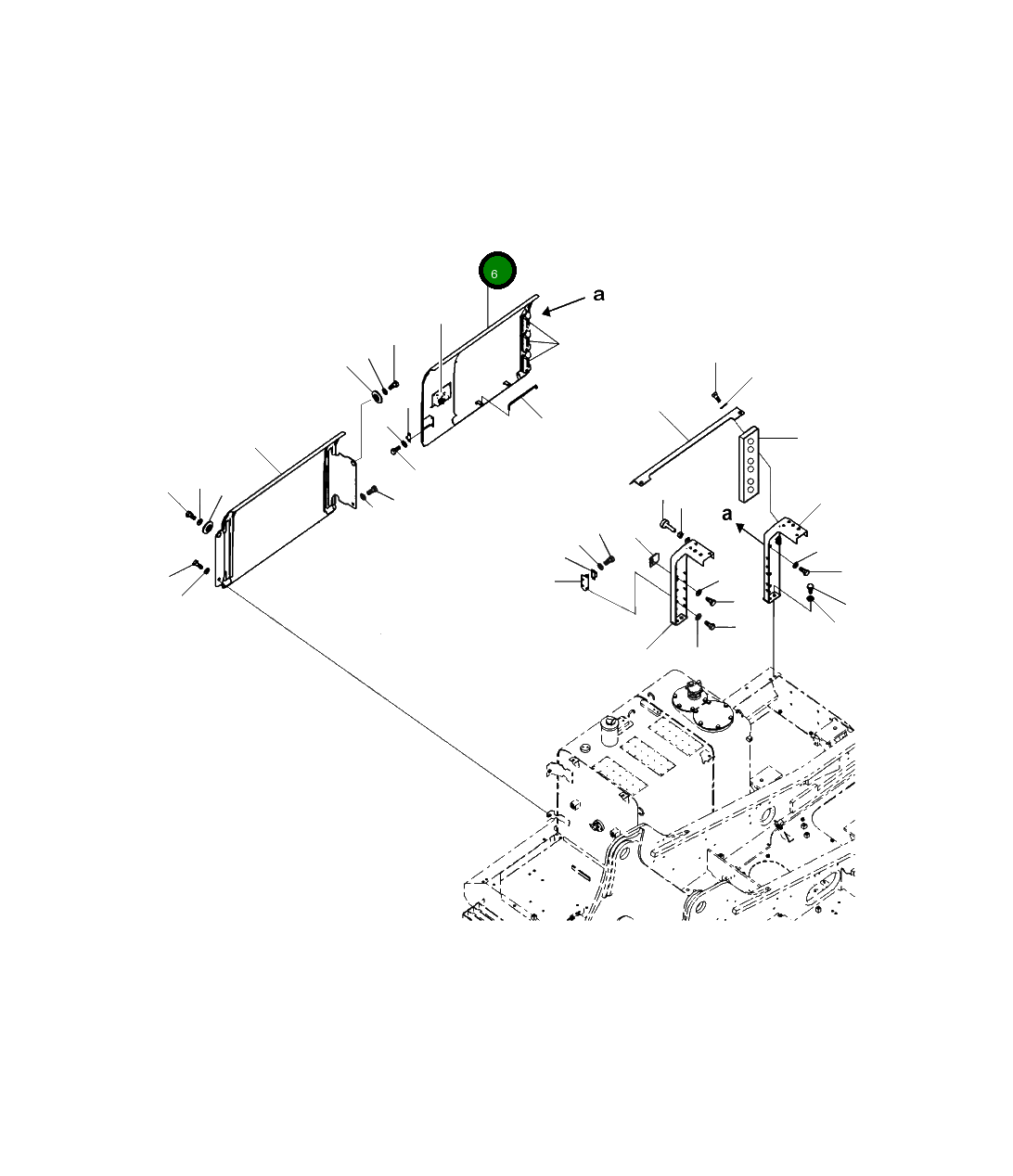 6
a
a