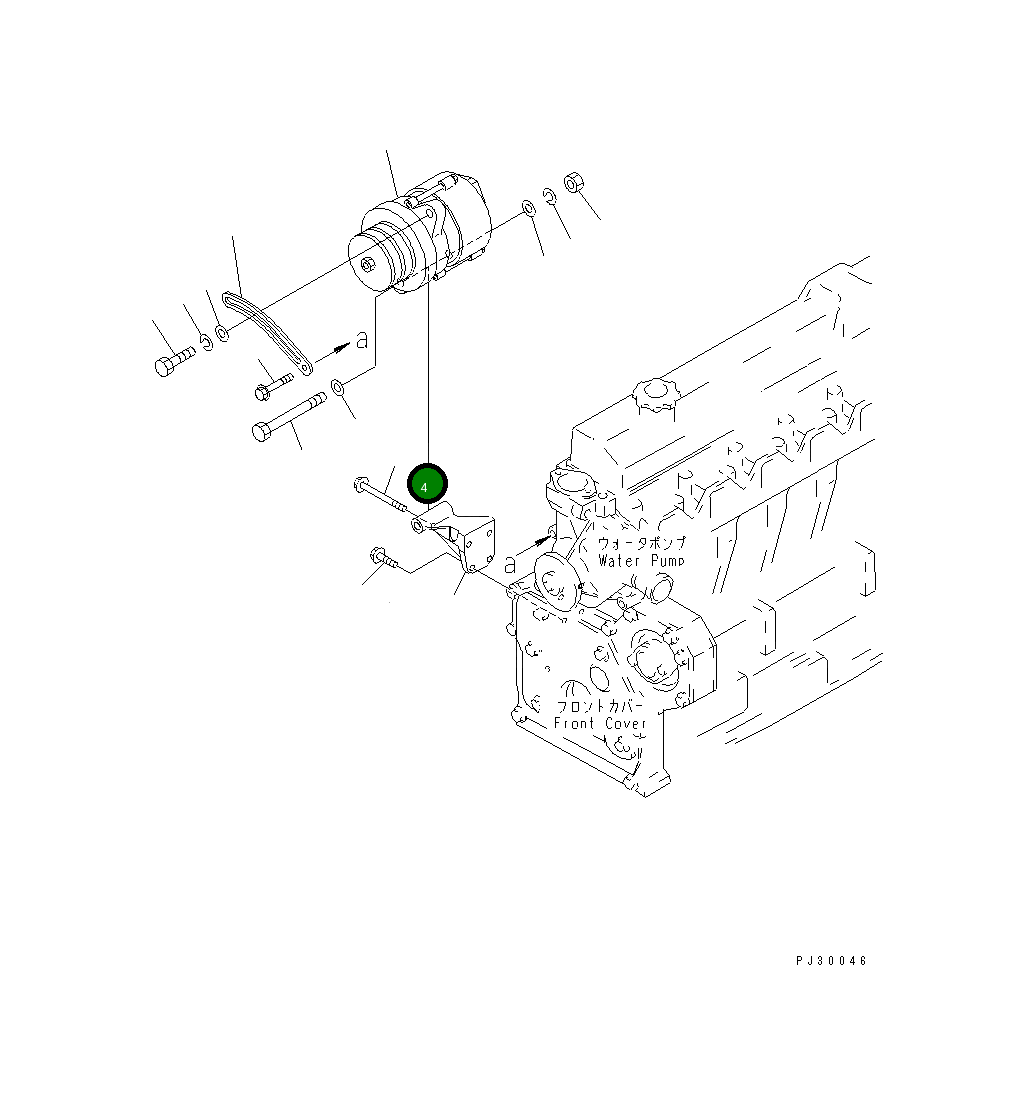 a

4

a

ウォータポンプ
Water Pump

フロントカバー
Front Cover

PJ30046