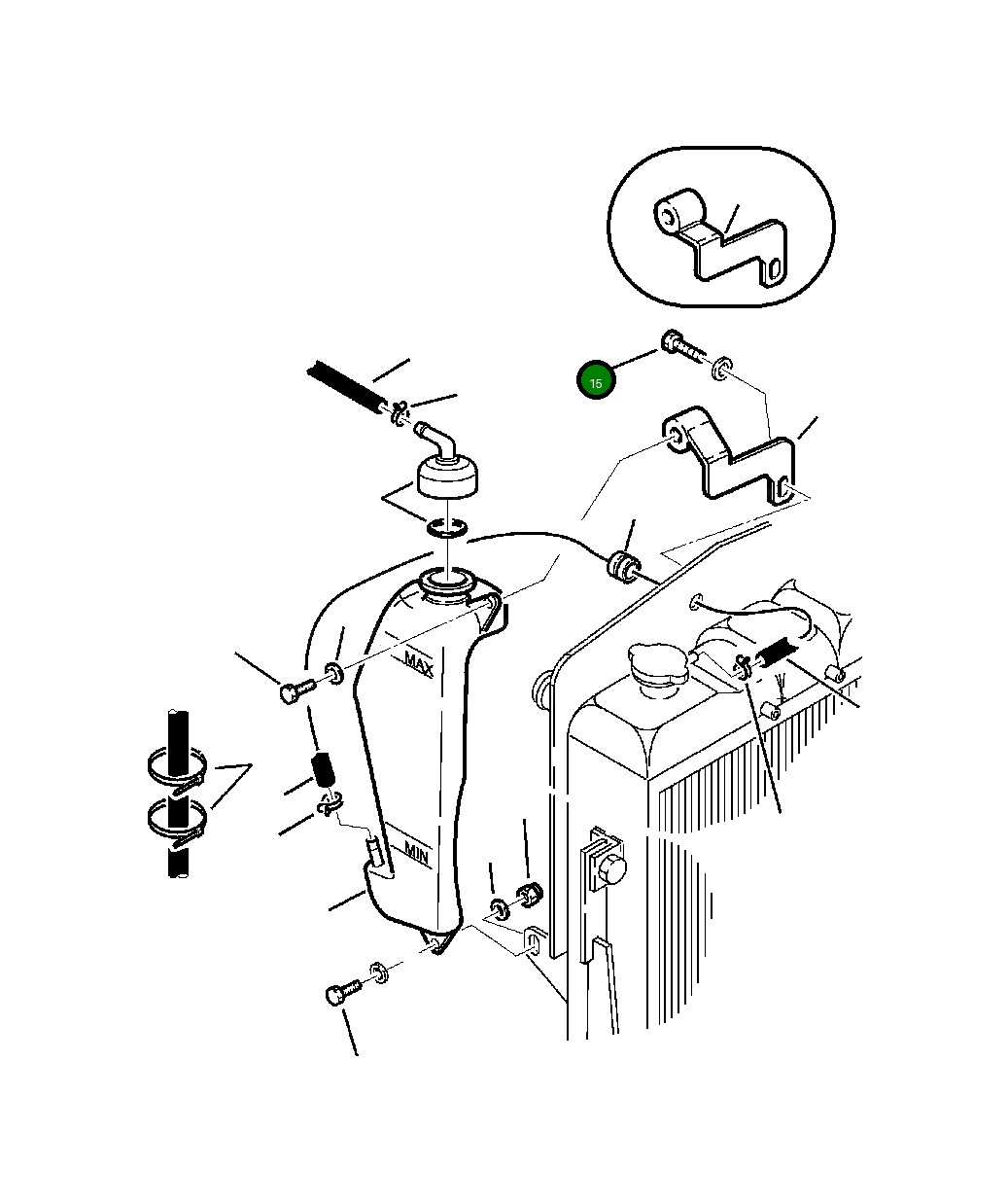 15

MAX

MIN