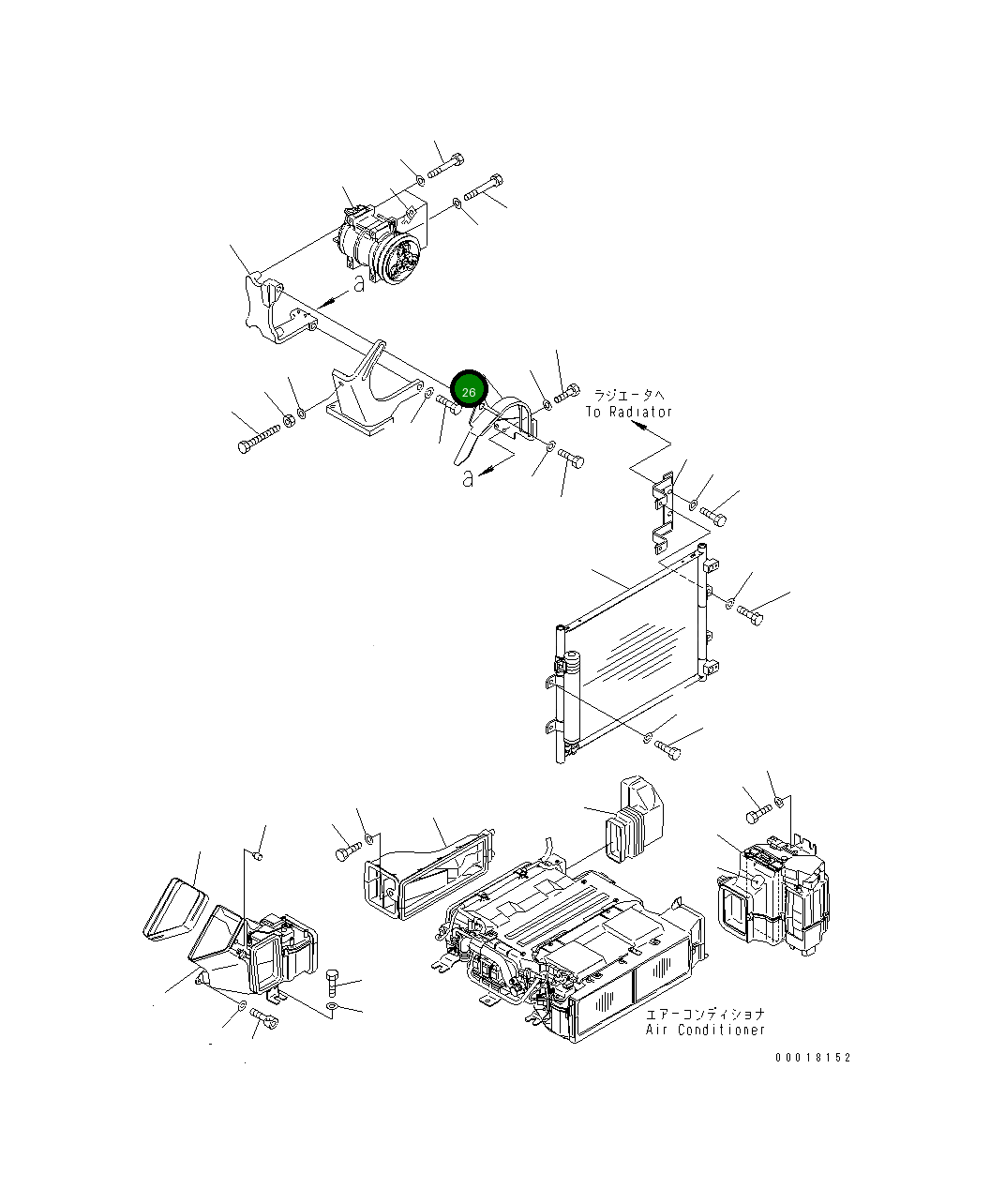 a

26

ラジエータへ
To Radiator

a

エアーコンディショナ
Air Conditioner

00018152