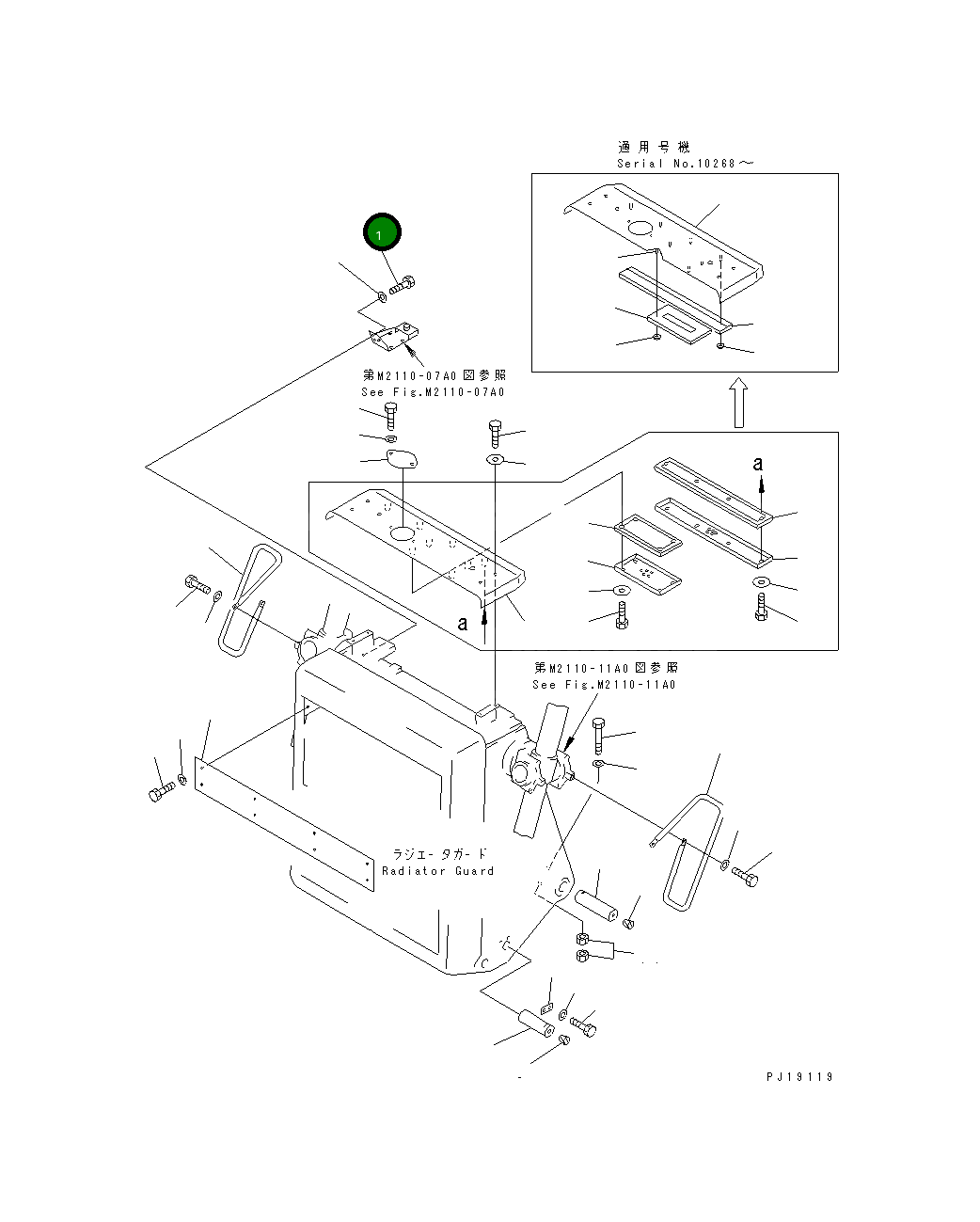 適用号機
Serial No.10268～

1

第M2110-07A0図参照
See Fig.M2110-07A0

a

a

第M2110-11A0図参照
See Fig.M2110-11A0

ラジエータガード
Radiator Guard

PJ19119