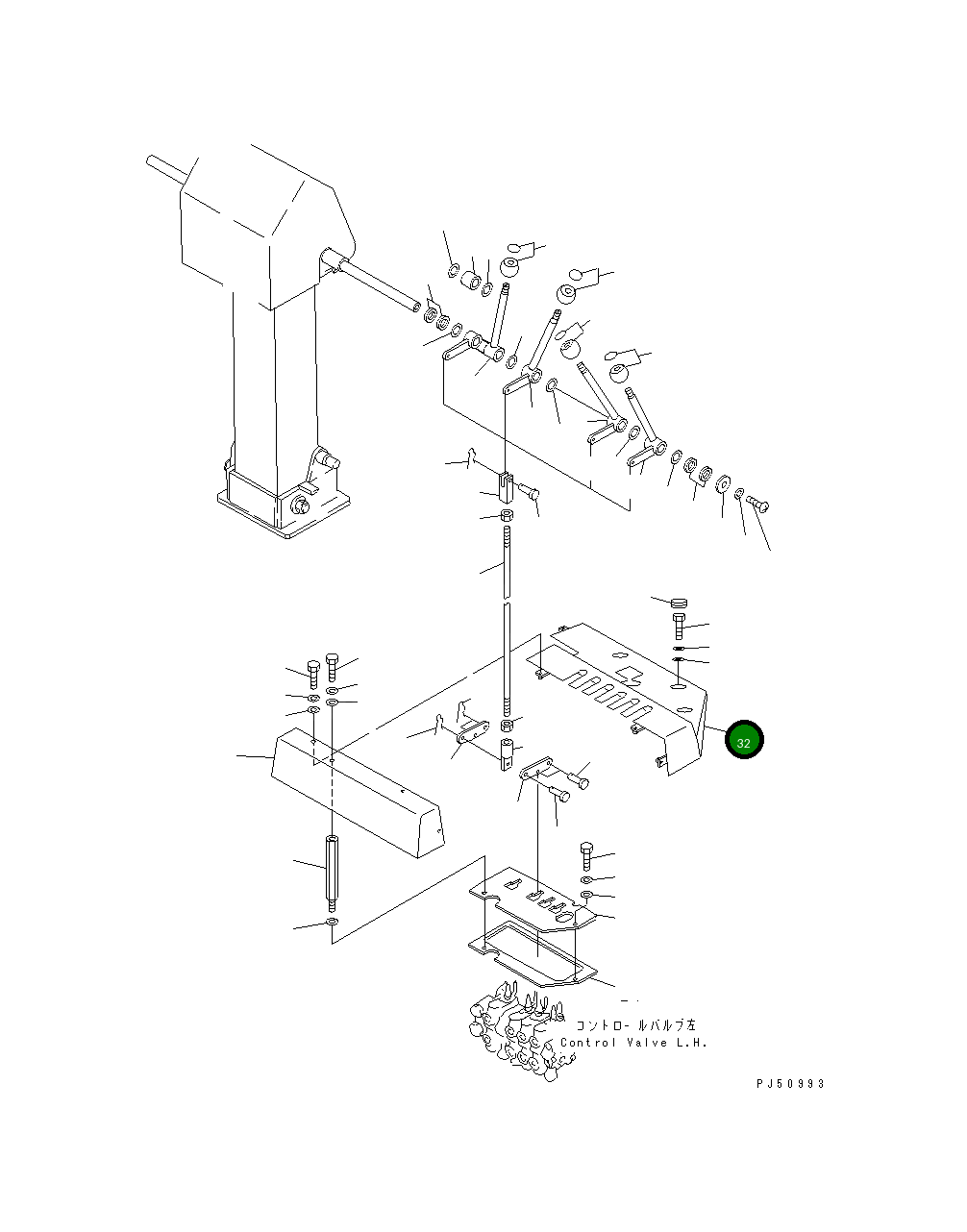 32

コントロールバルブ左
Control Valve L.H.

PJ50993