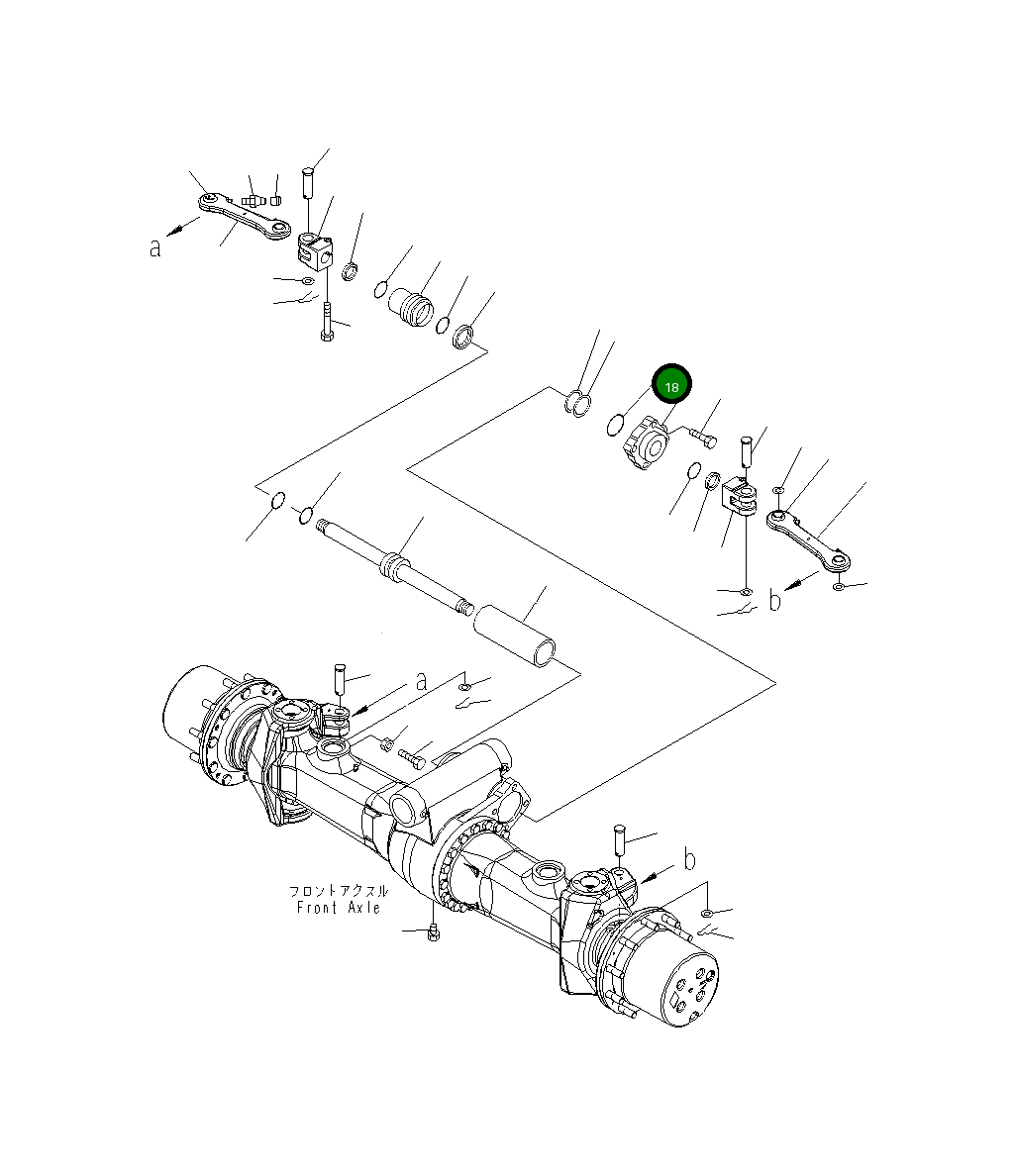 a

18

b

a

b

フロントアクスル
Front Axle