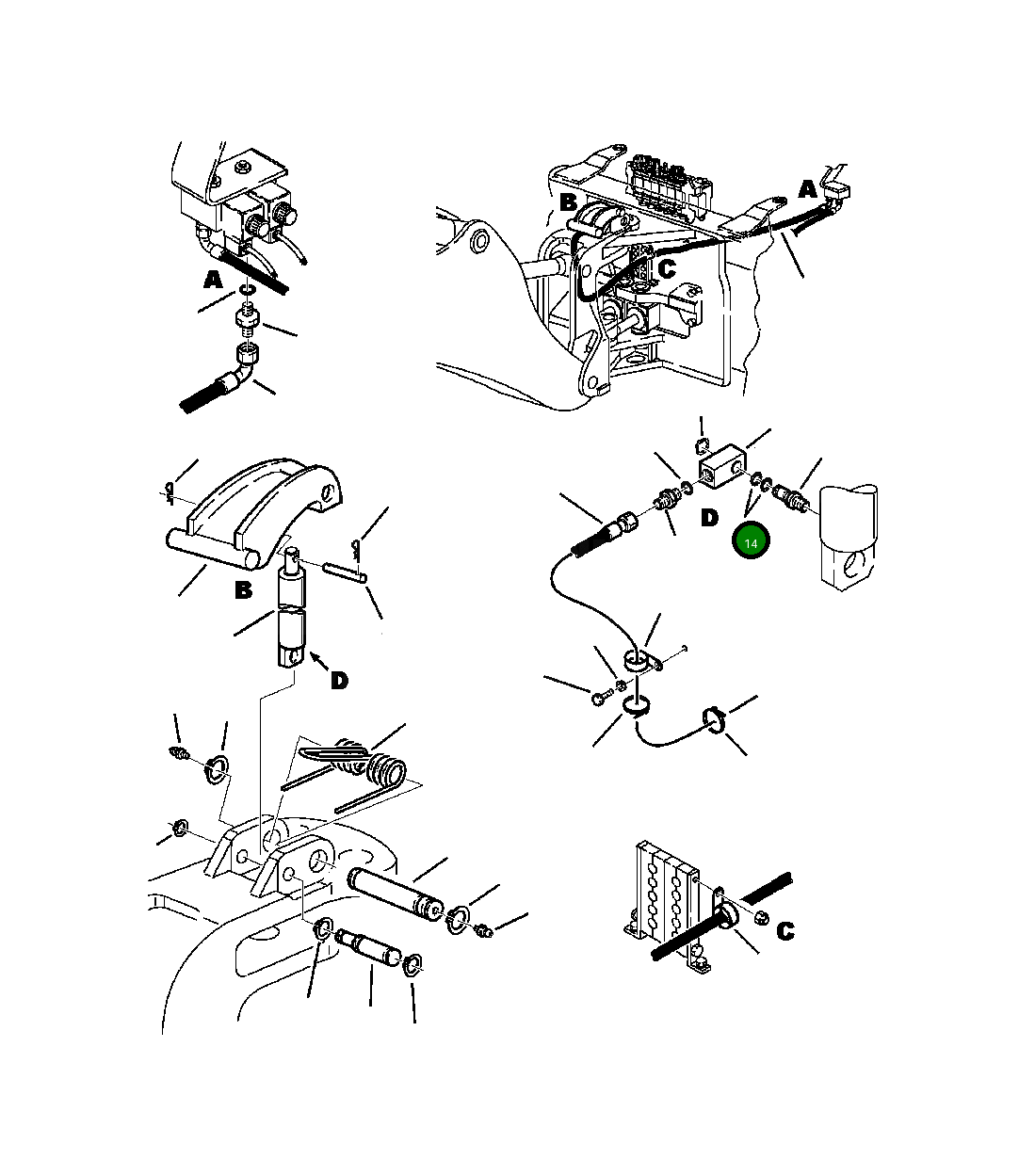 A
B
A
C
B
D
14
D
C