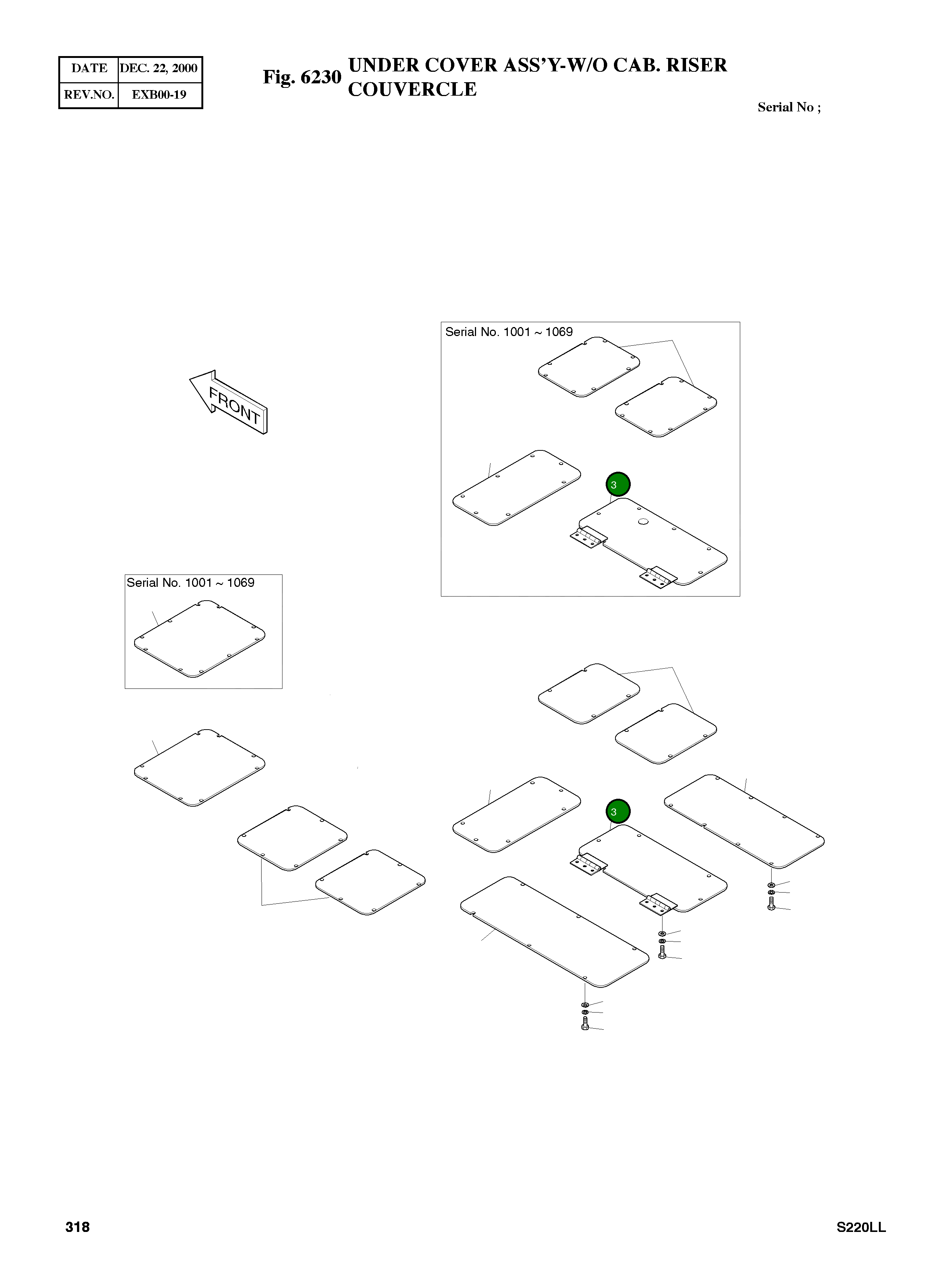 | DATE | DEC. 22, 2000 |
|---|---|
| REV.NO. | EXB00-19 |

Fig. 6230 UNDER COVER ASS'Y-W/O CAB. RISER
COUVERCLE

Serial No ;

FRONT

Serial No. 1001 ~ 1069

3

Serial No. 1001 ~ 1069

3

318

S220LL