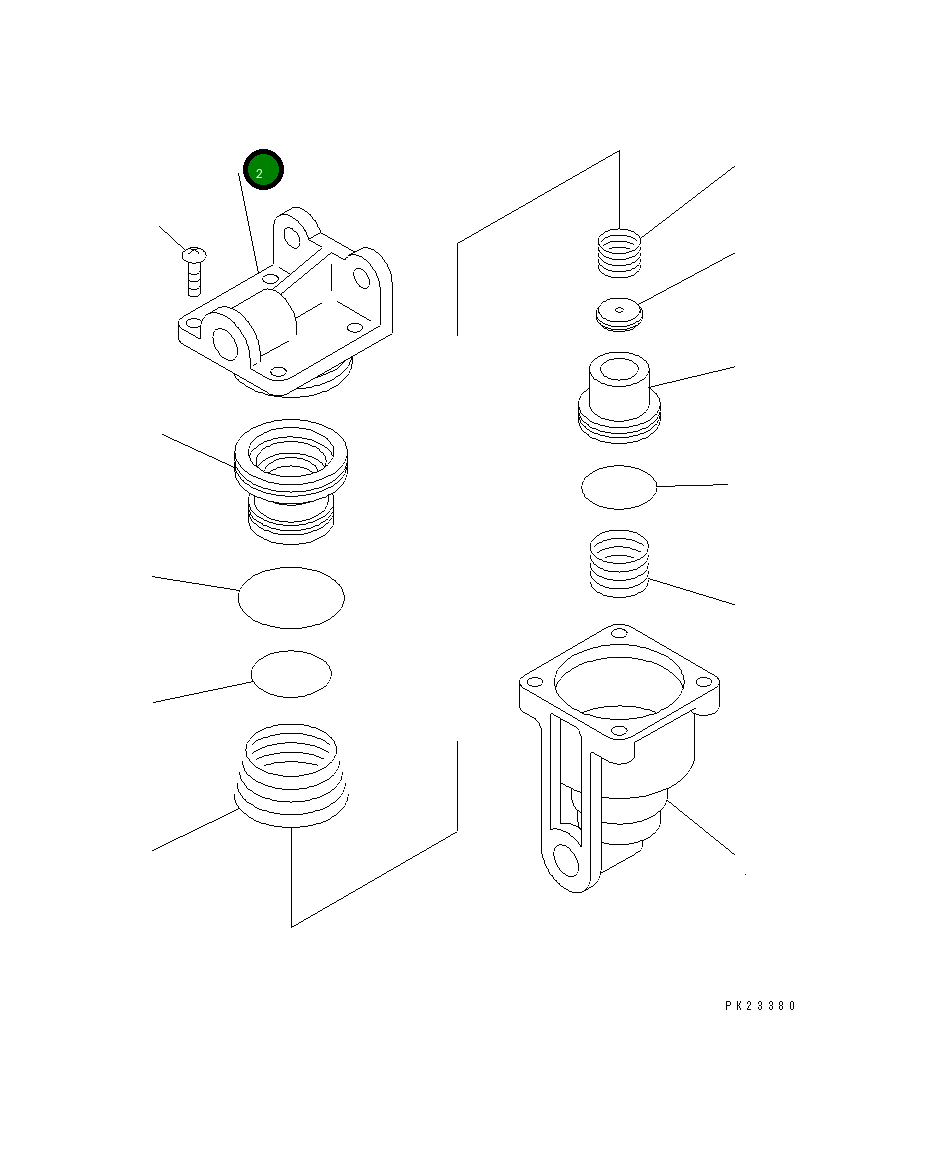 2

PK23380