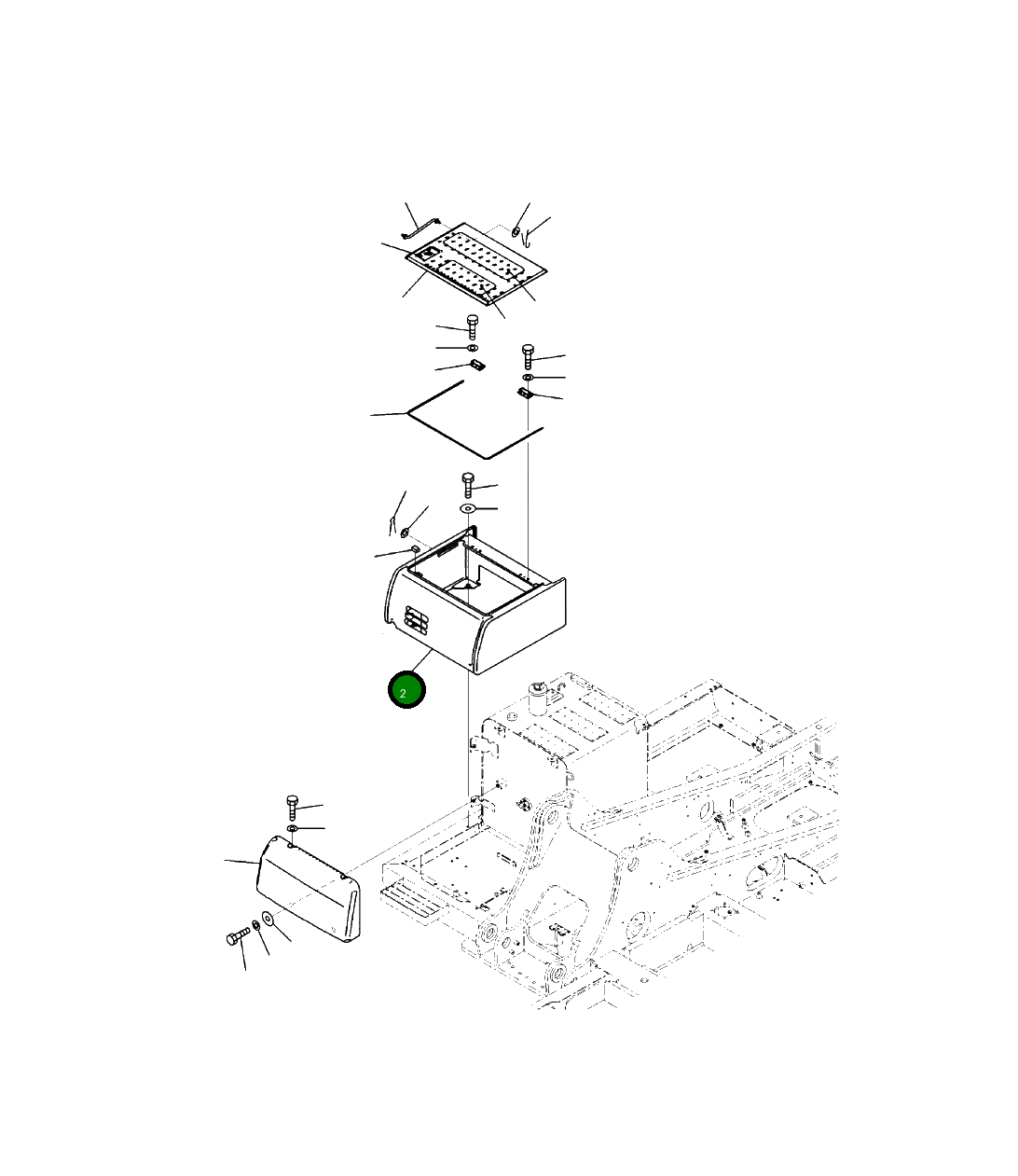 2