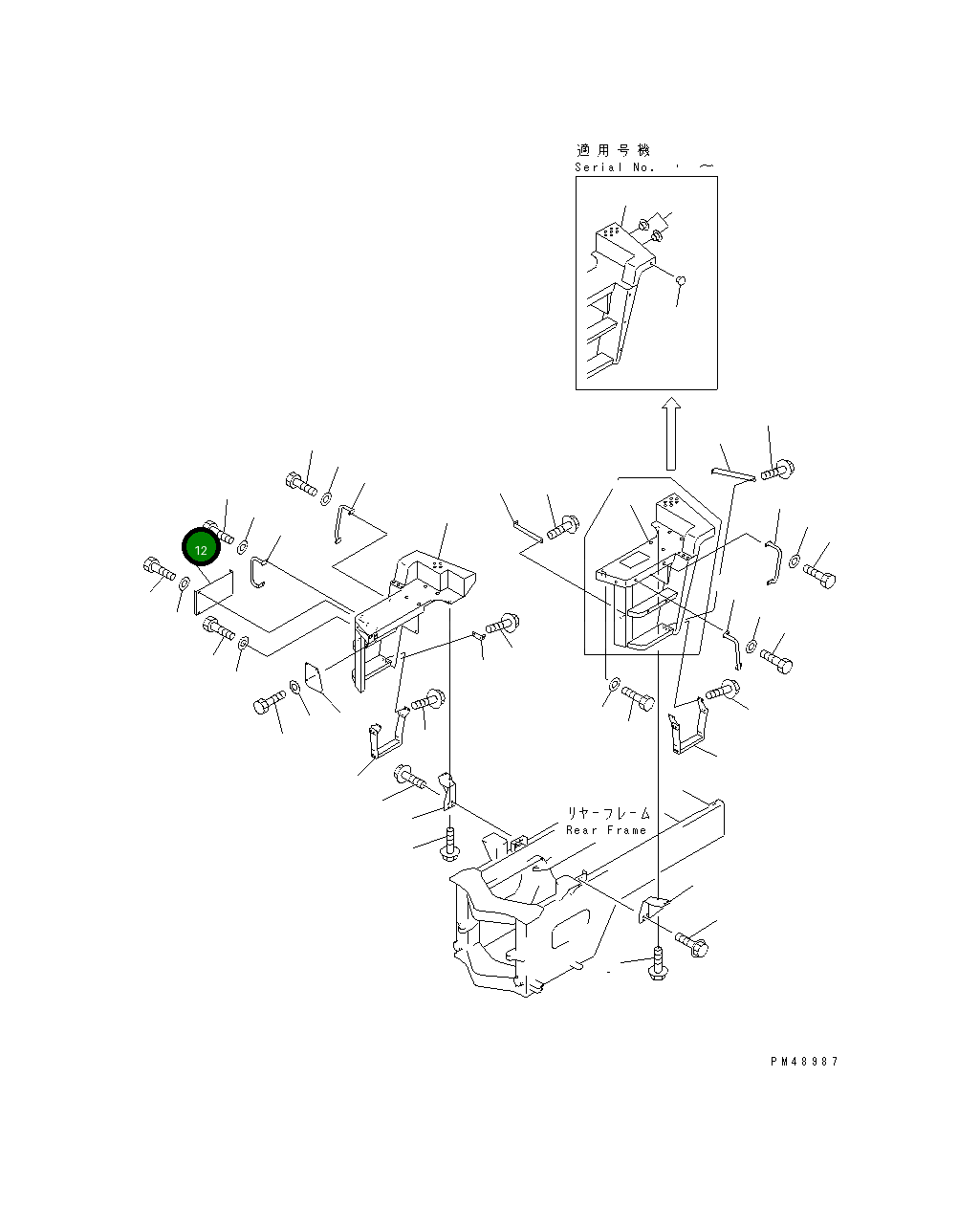 適用号機
Serial No. ' ~

12

リヤーフレーム
Rear Frame

PM48987