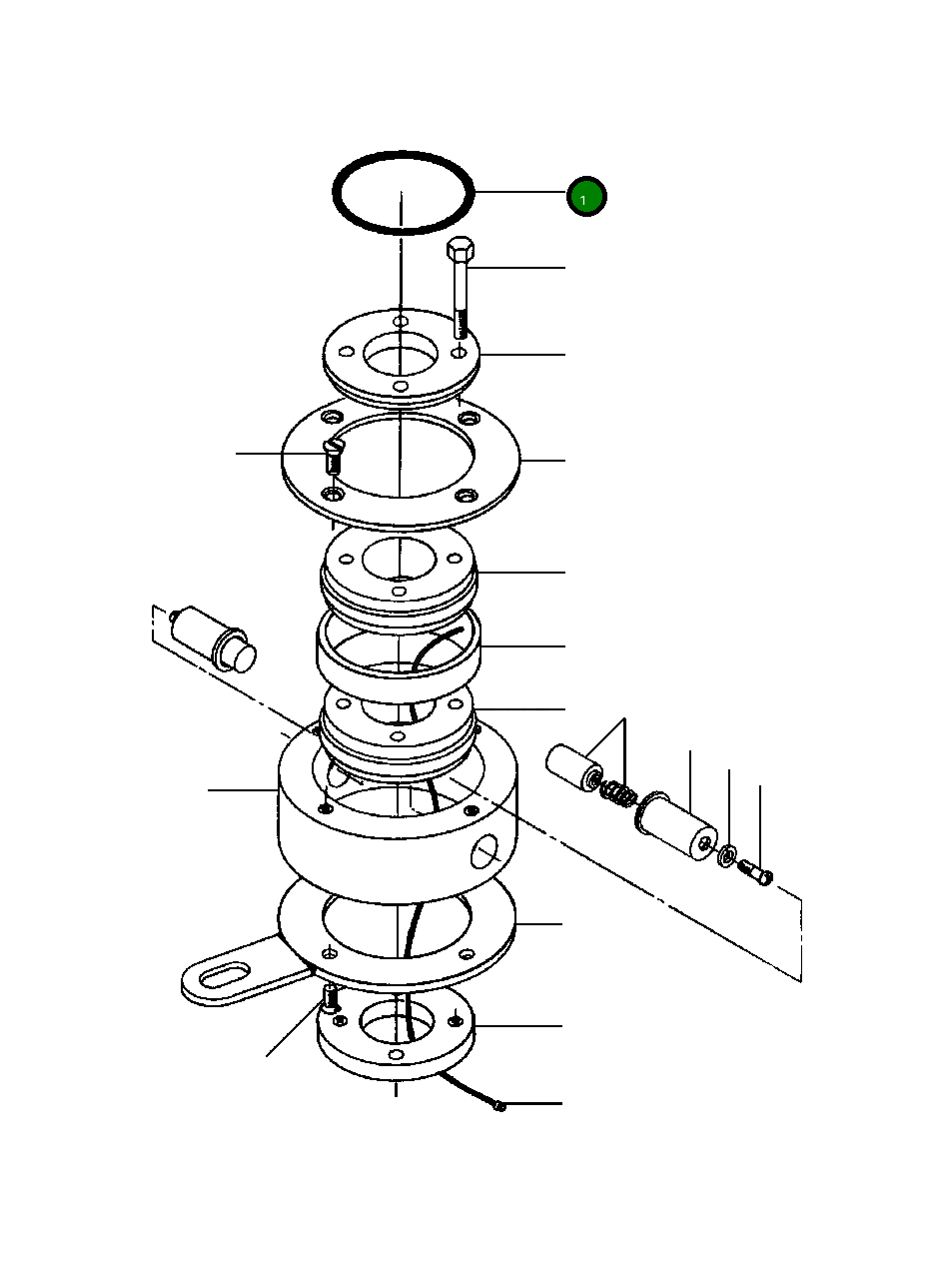 1