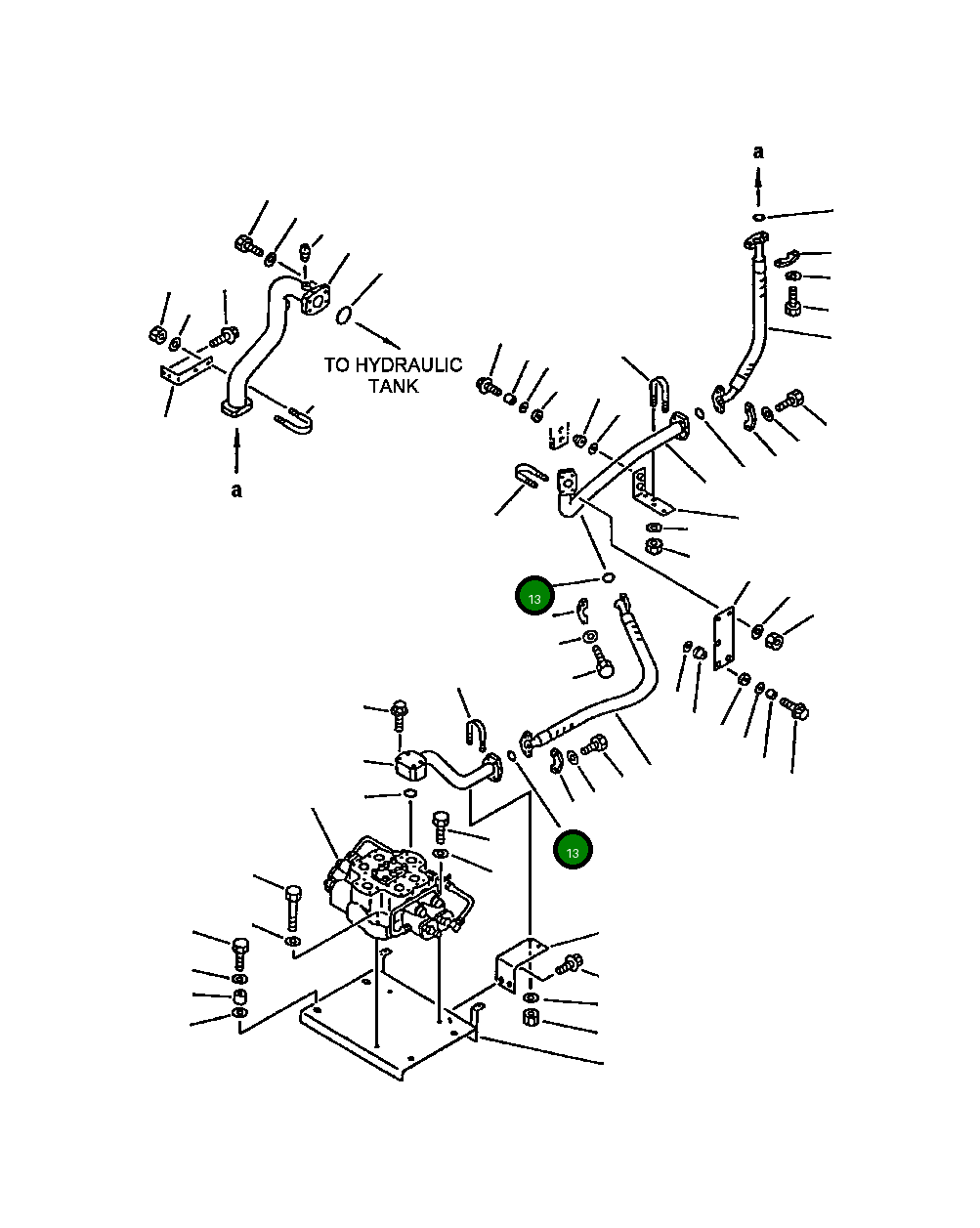 a

TO HYDRAULIC TANK

a

13

13