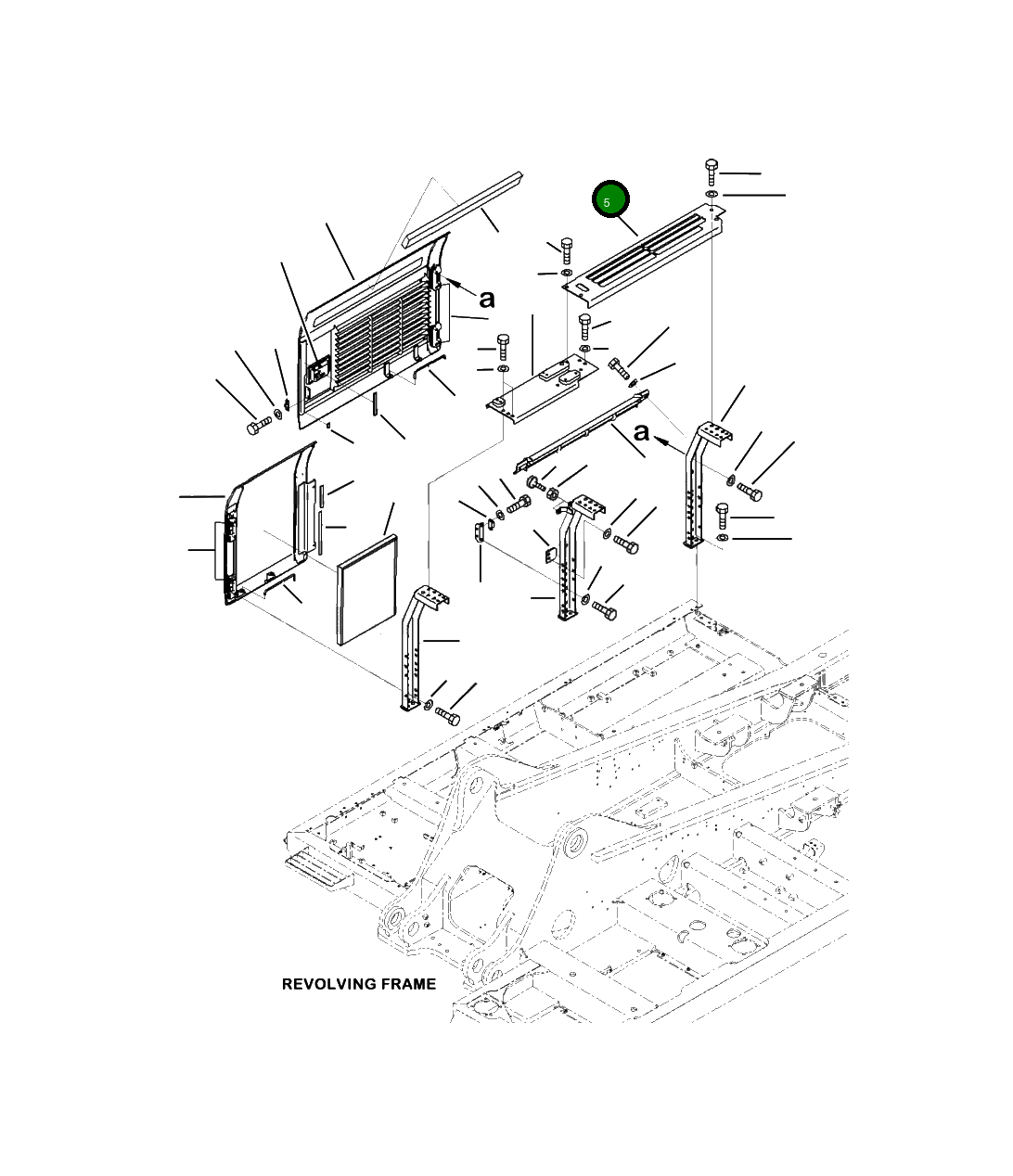 5

a

a

REVOLVING FRAME