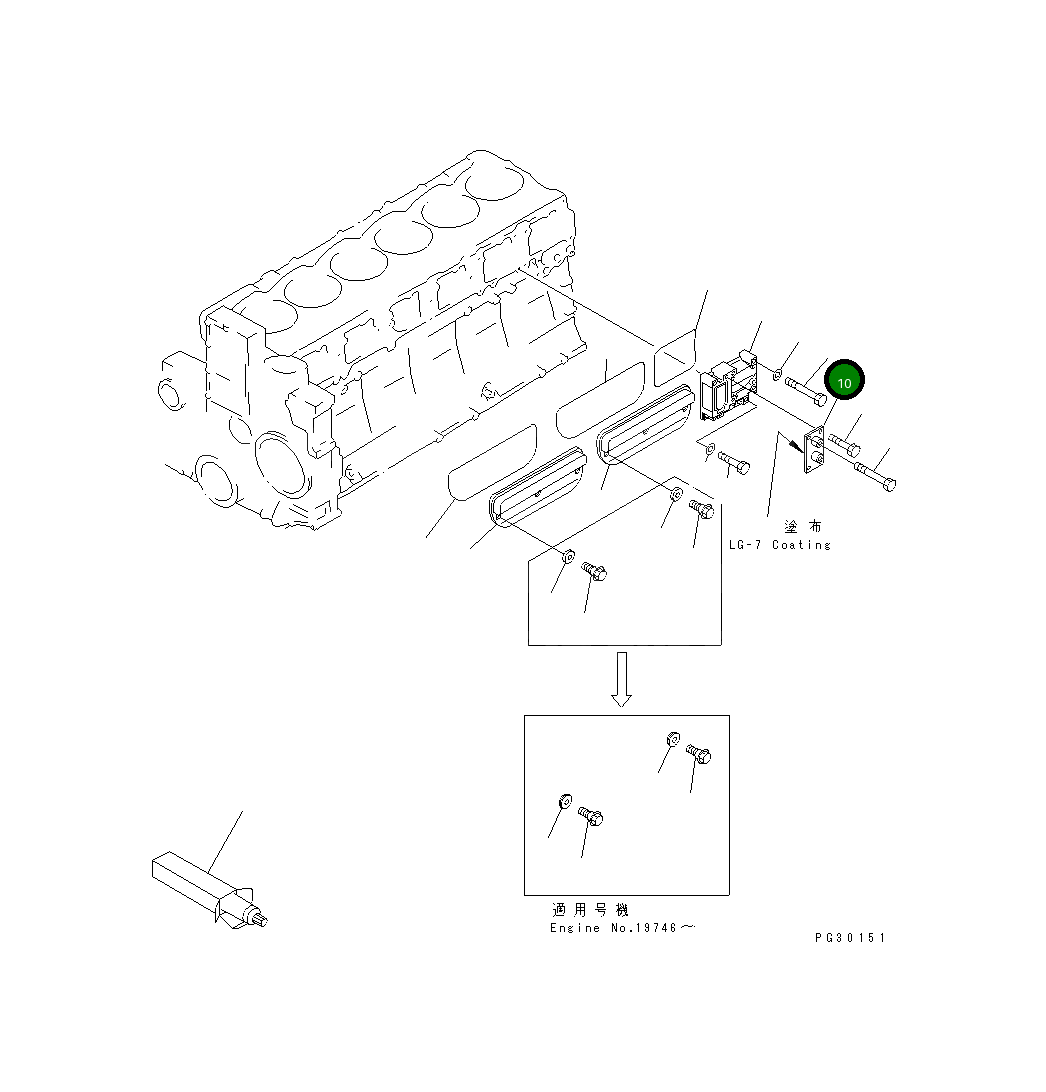 10

塗布
LG-7 Coating

適用号機
Engine No.19746～

PG30151