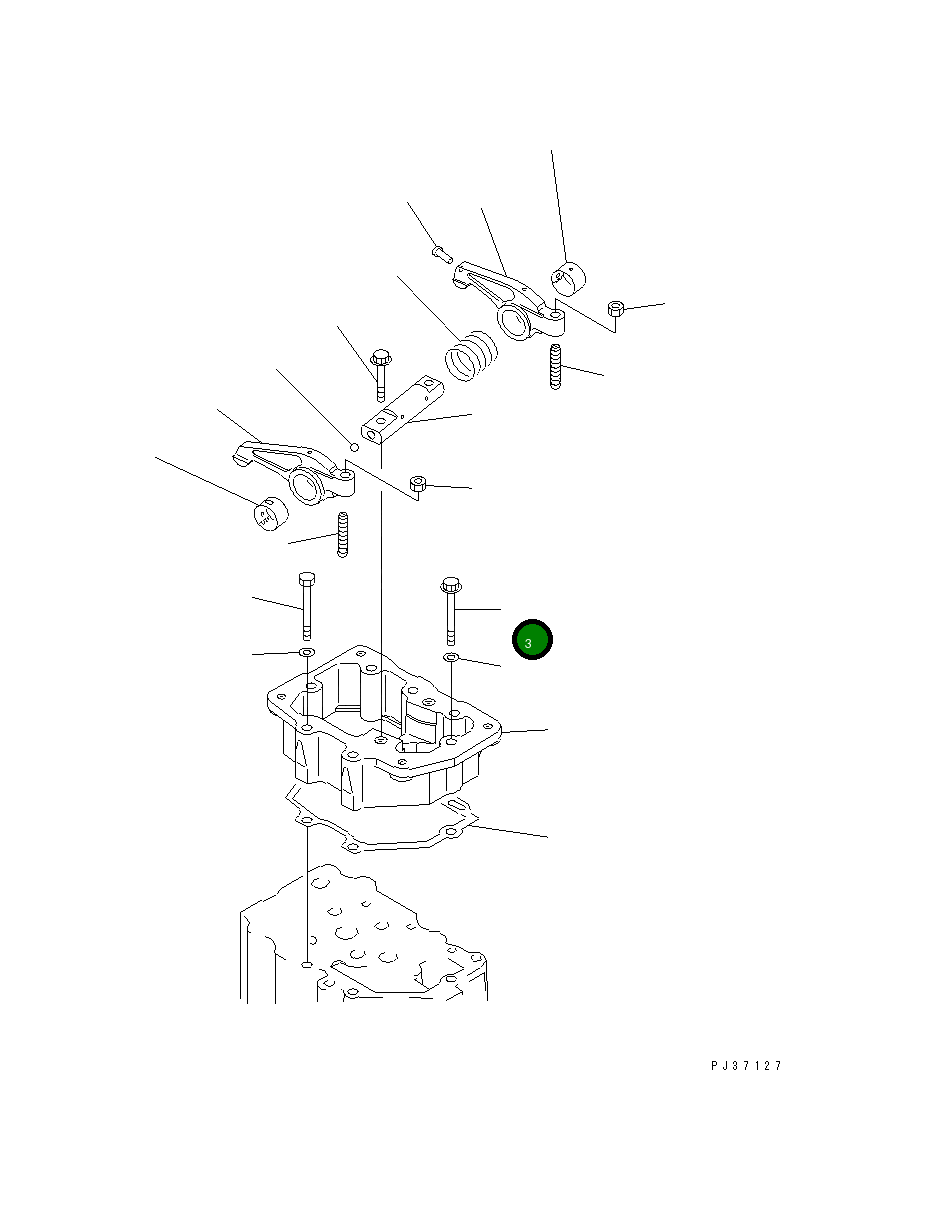 3

PJ37127