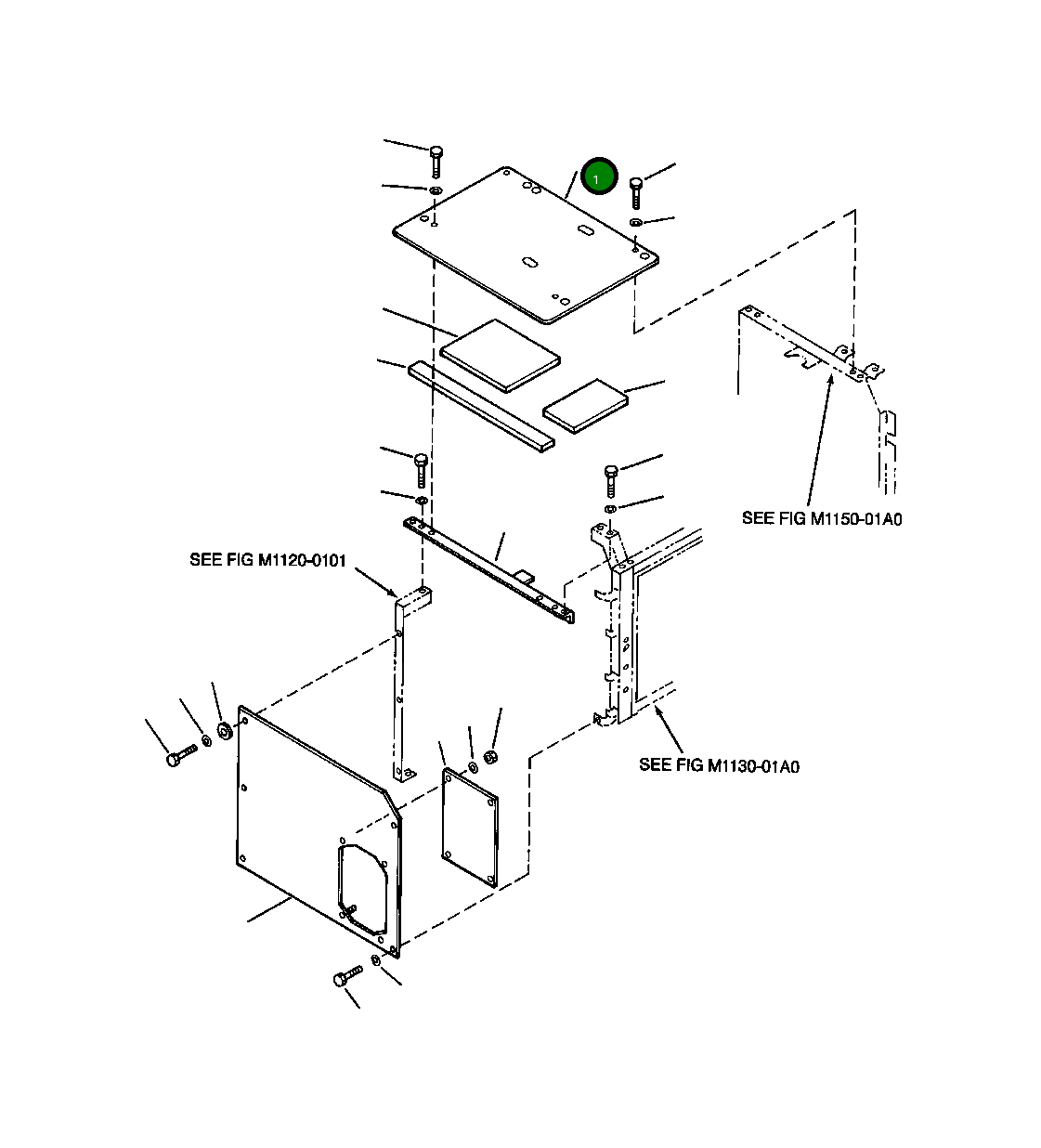 1

SEE FIG M1150-01A0

SEE FIG M1120-0101

SEE FIG M1130-01A0