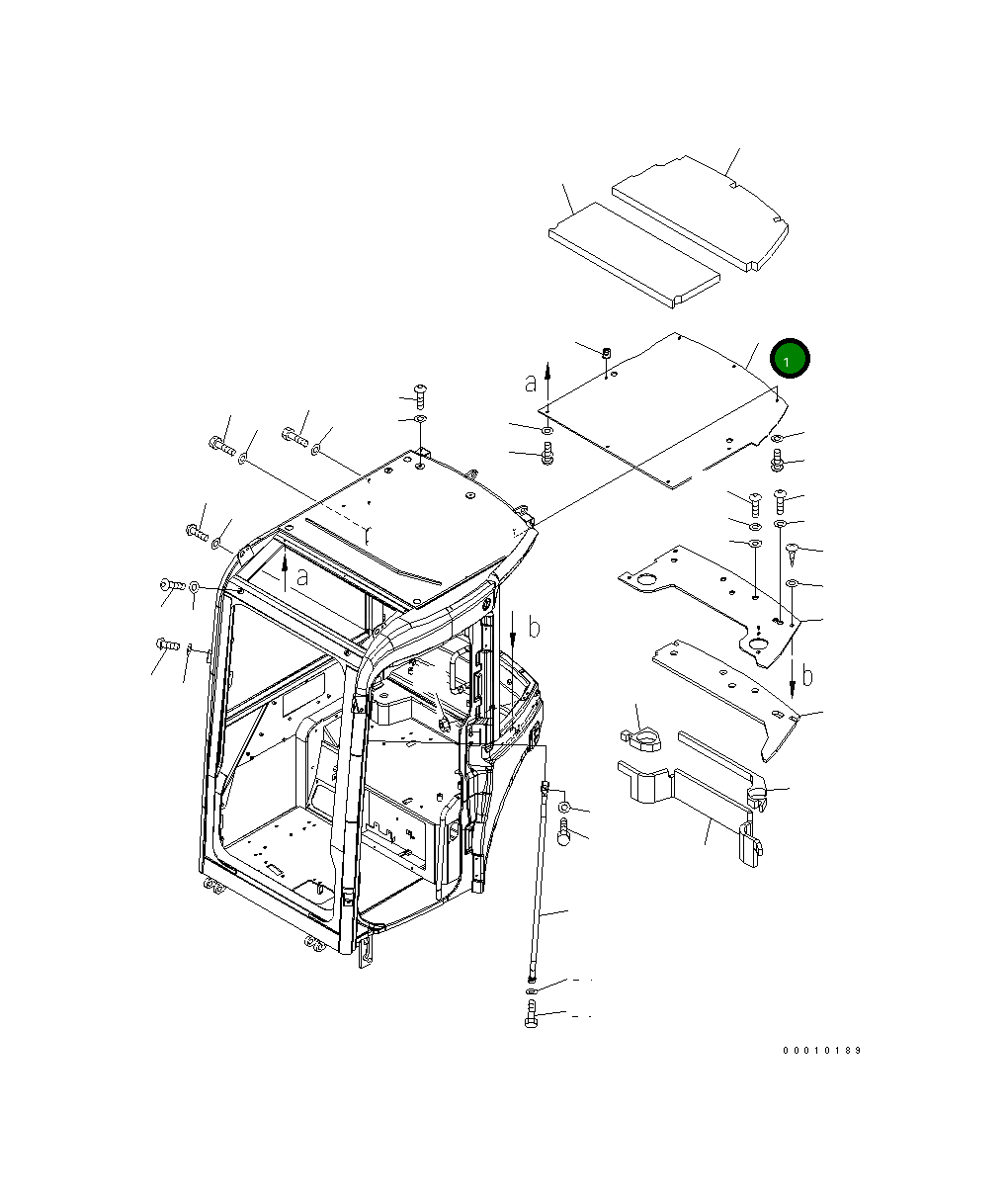 1
a
a
b
b
00010189