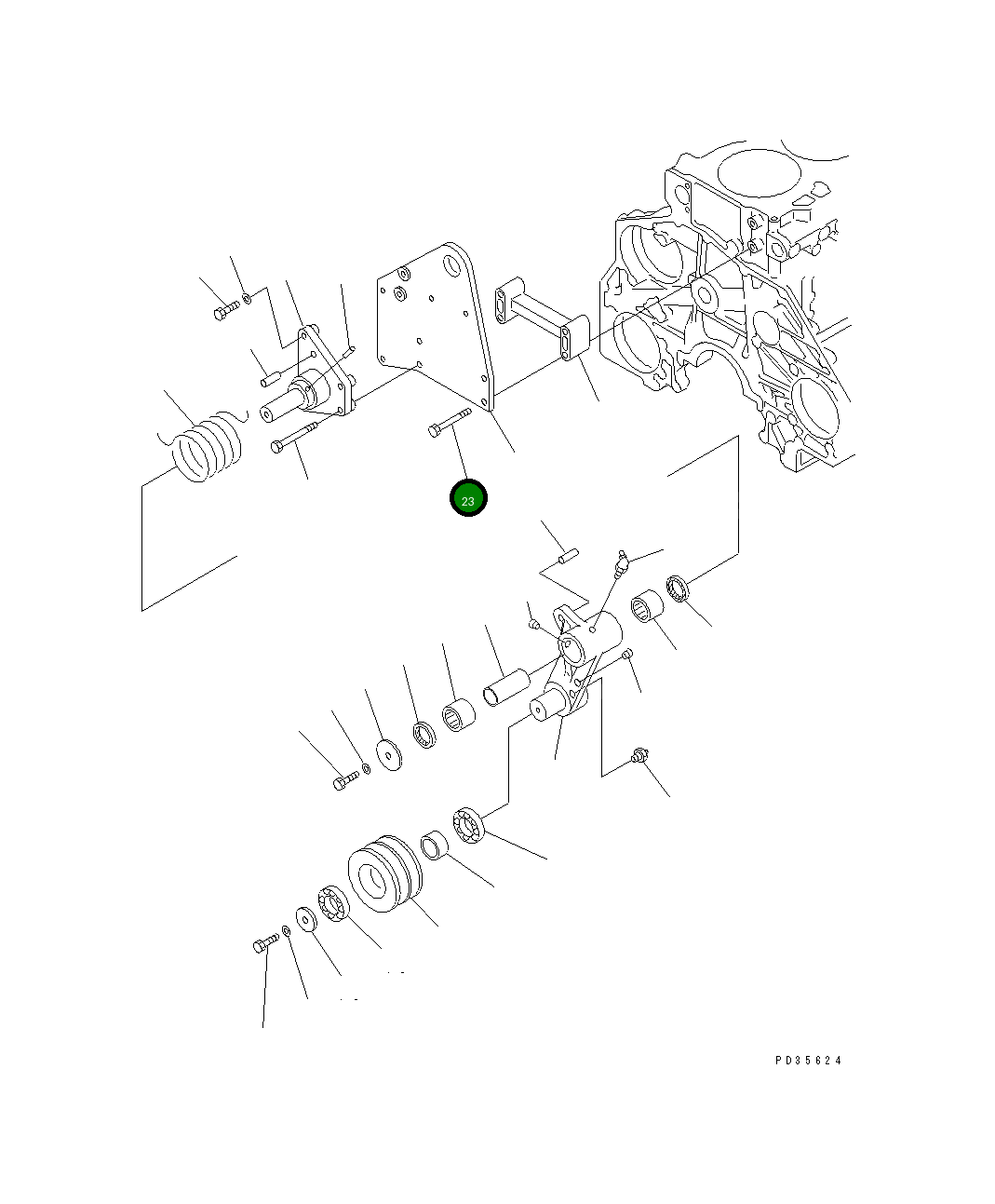 23

PD35624