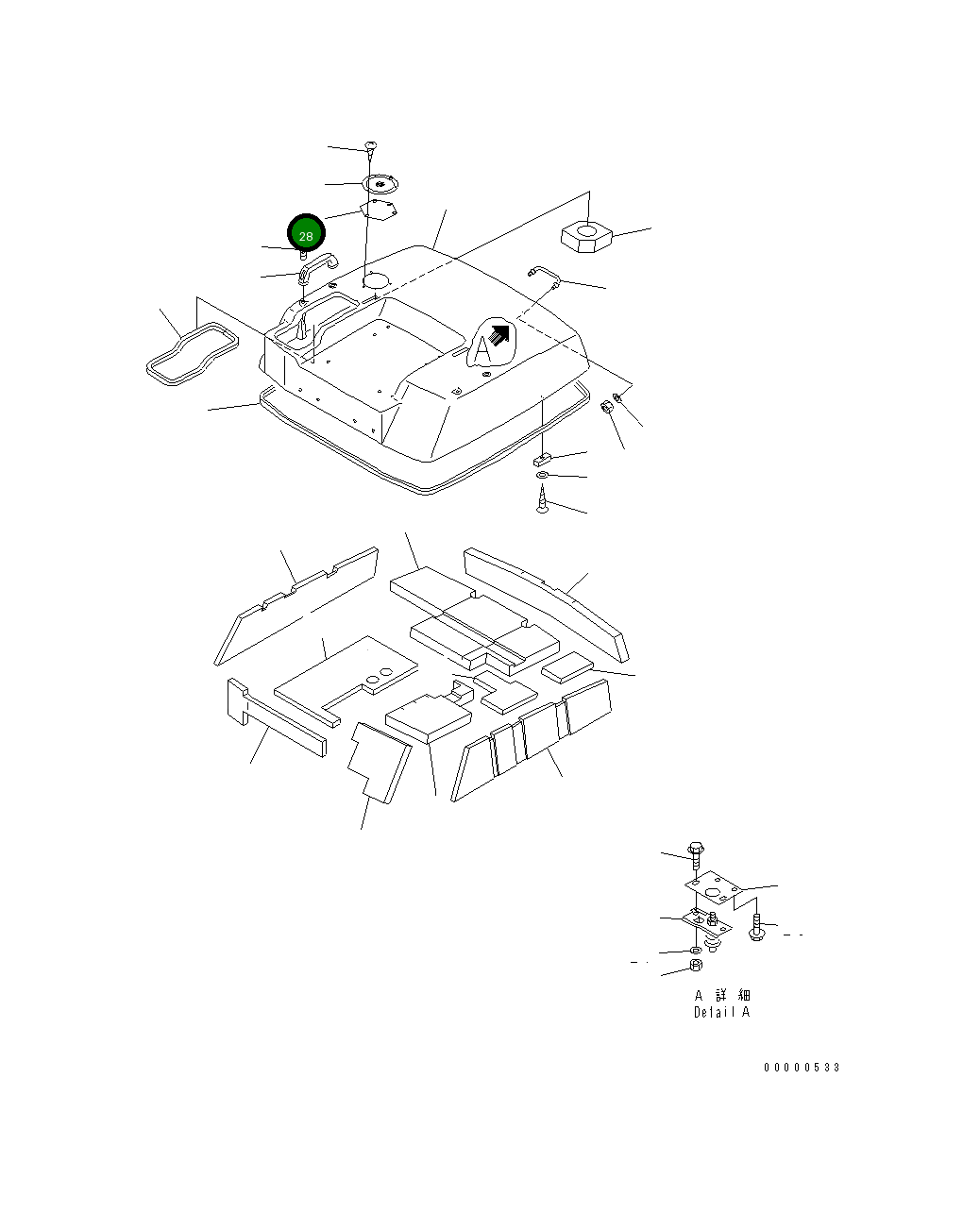 28

A

A 詳 細
Detail A

00000533