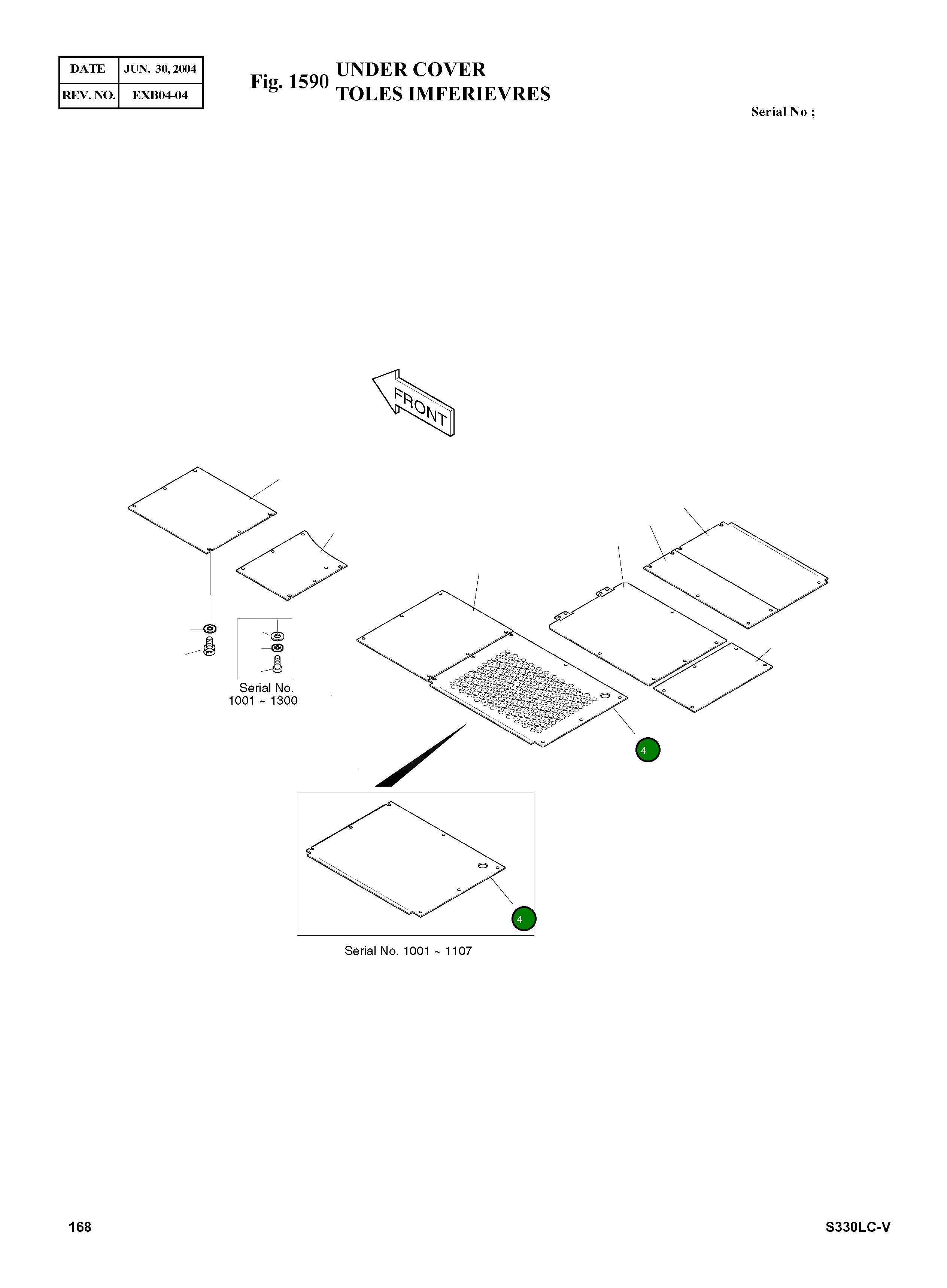 | DATE | JUN. 30, 2004 |
|---|---|
| REV. NO. | EXB04-04 |

Fig. 1590 UNDER COVER
TOLES IMFERIEVRES

Serial No ;

FRONT

Serial No.
1001 ~ 1300

4

4

Serial No. 1001 ~ 1107

168

S330LC-V