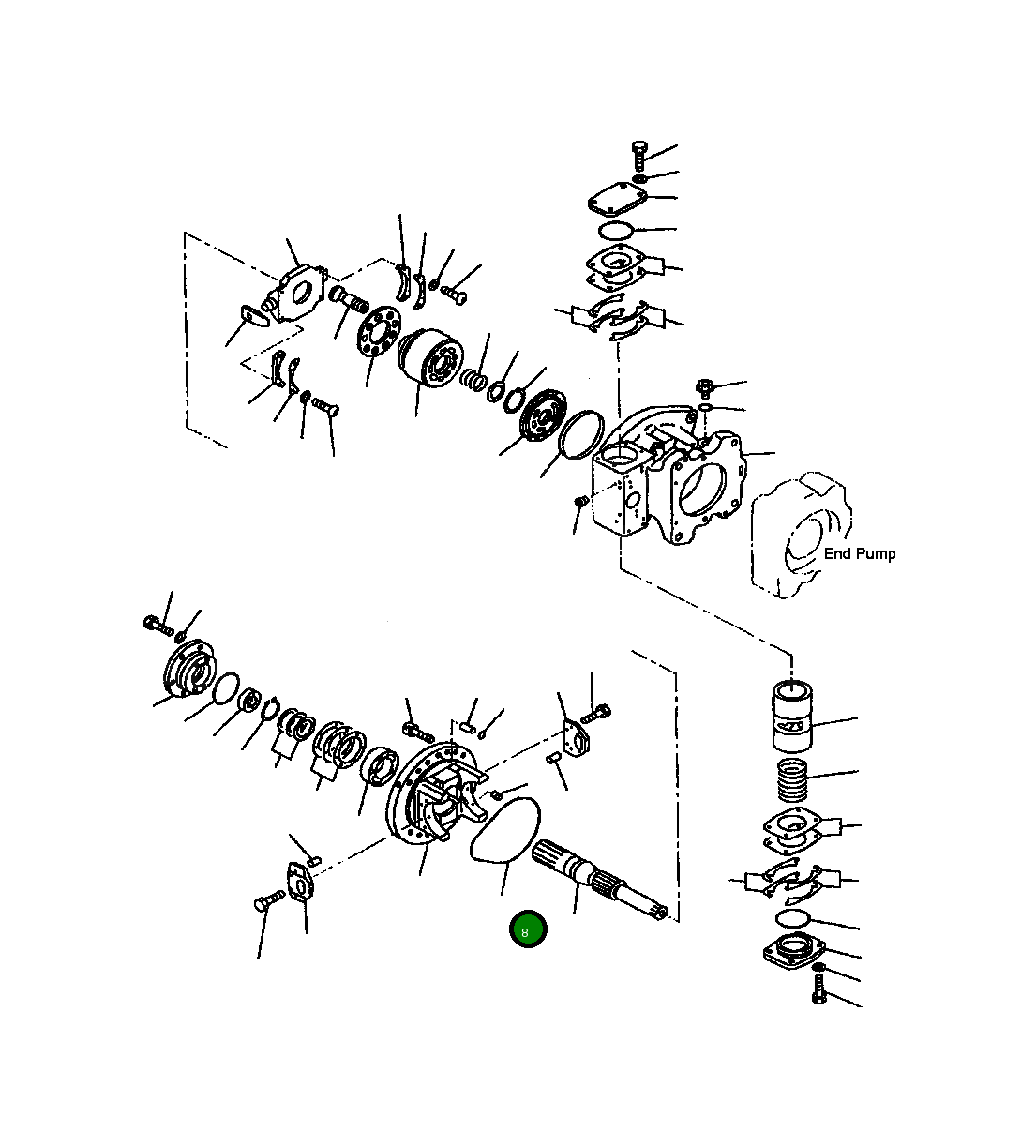 End Pump

8