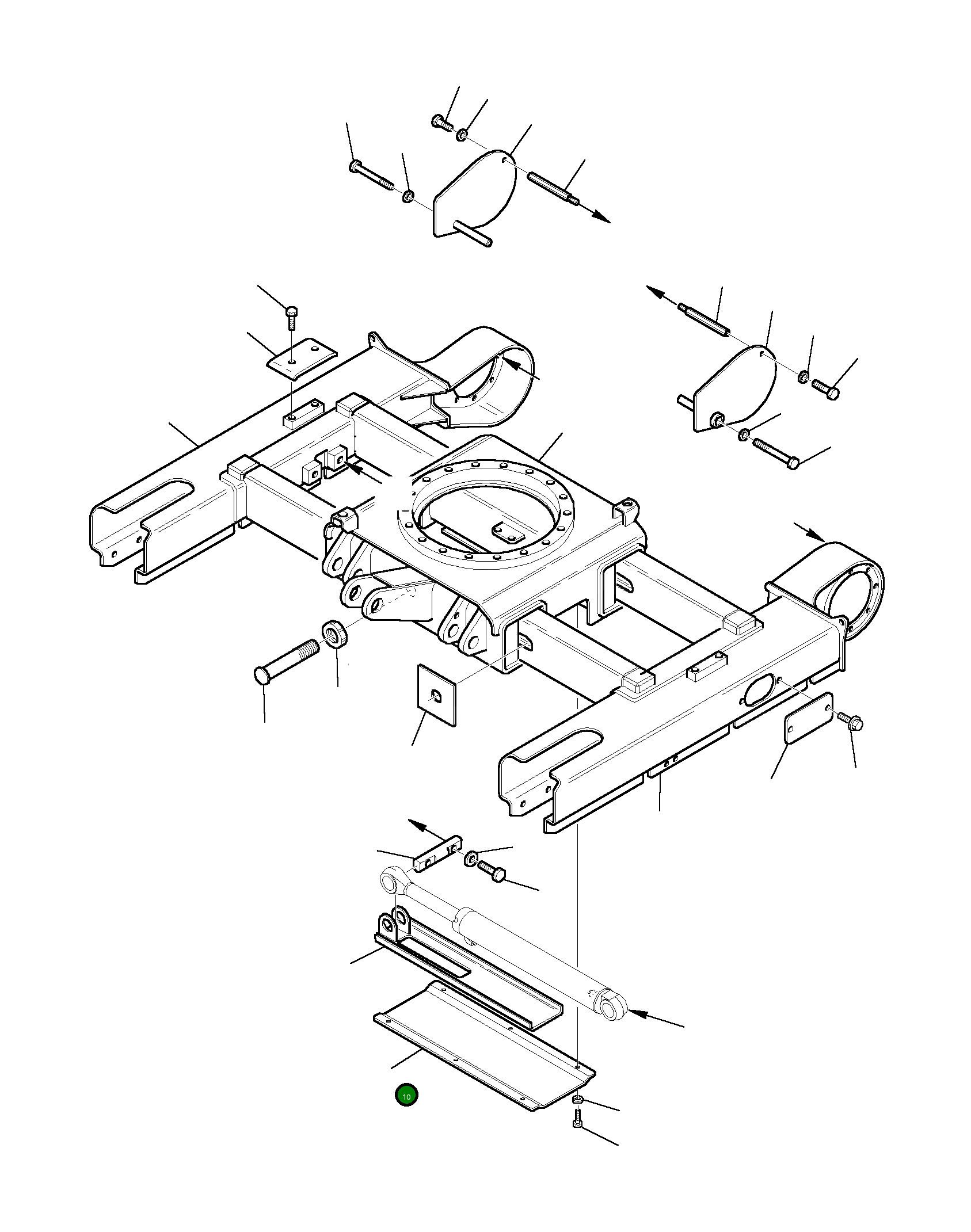 10