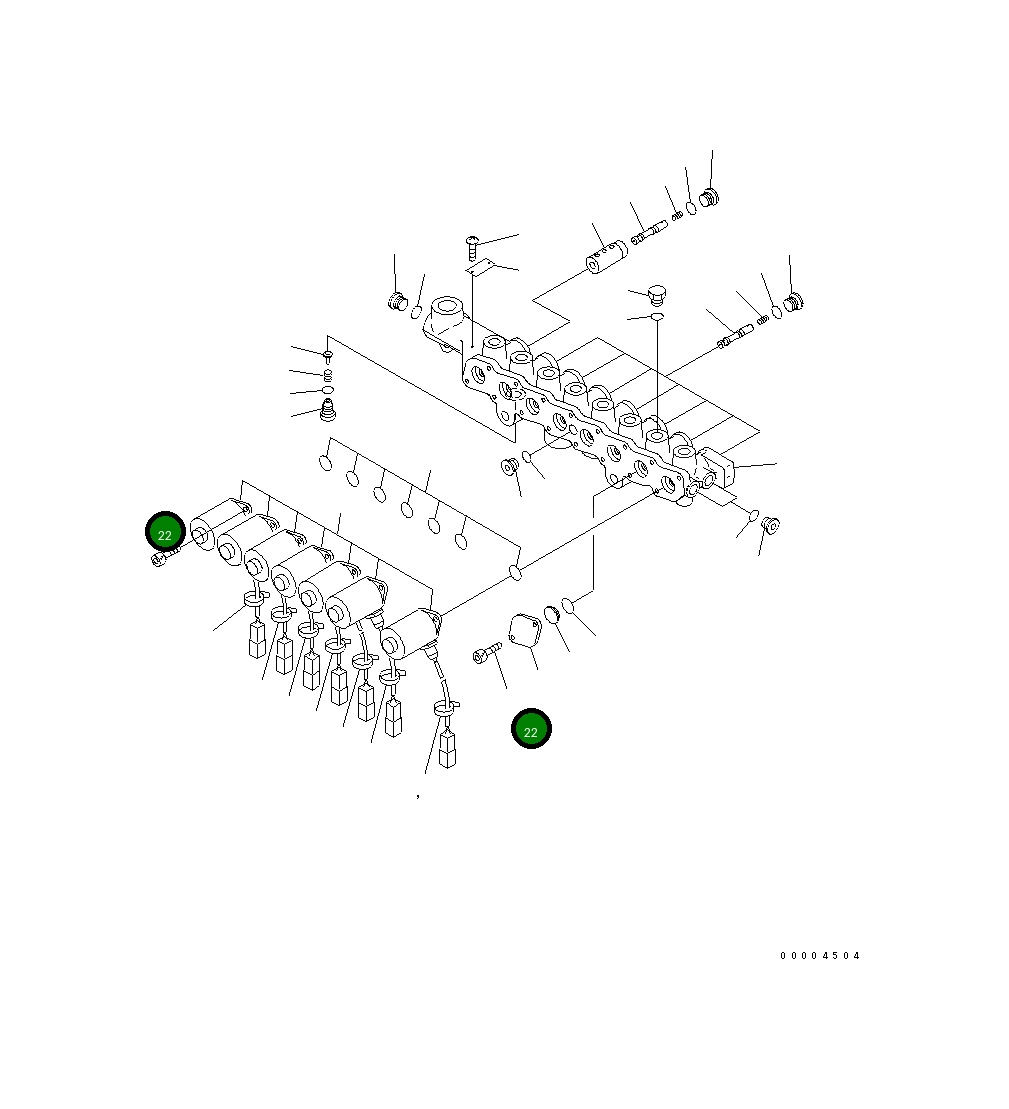 22

22

00004504