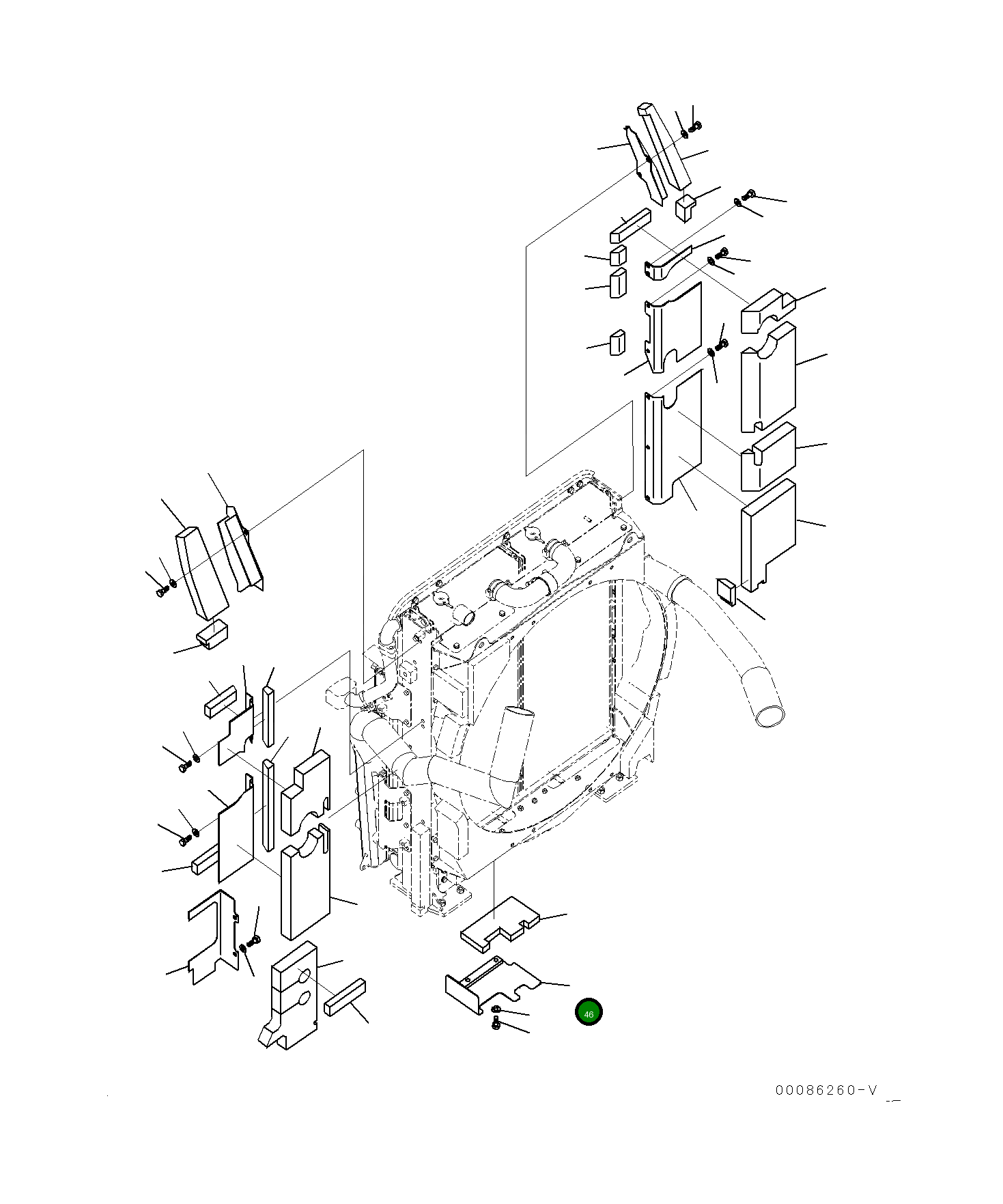 46

00086260-V