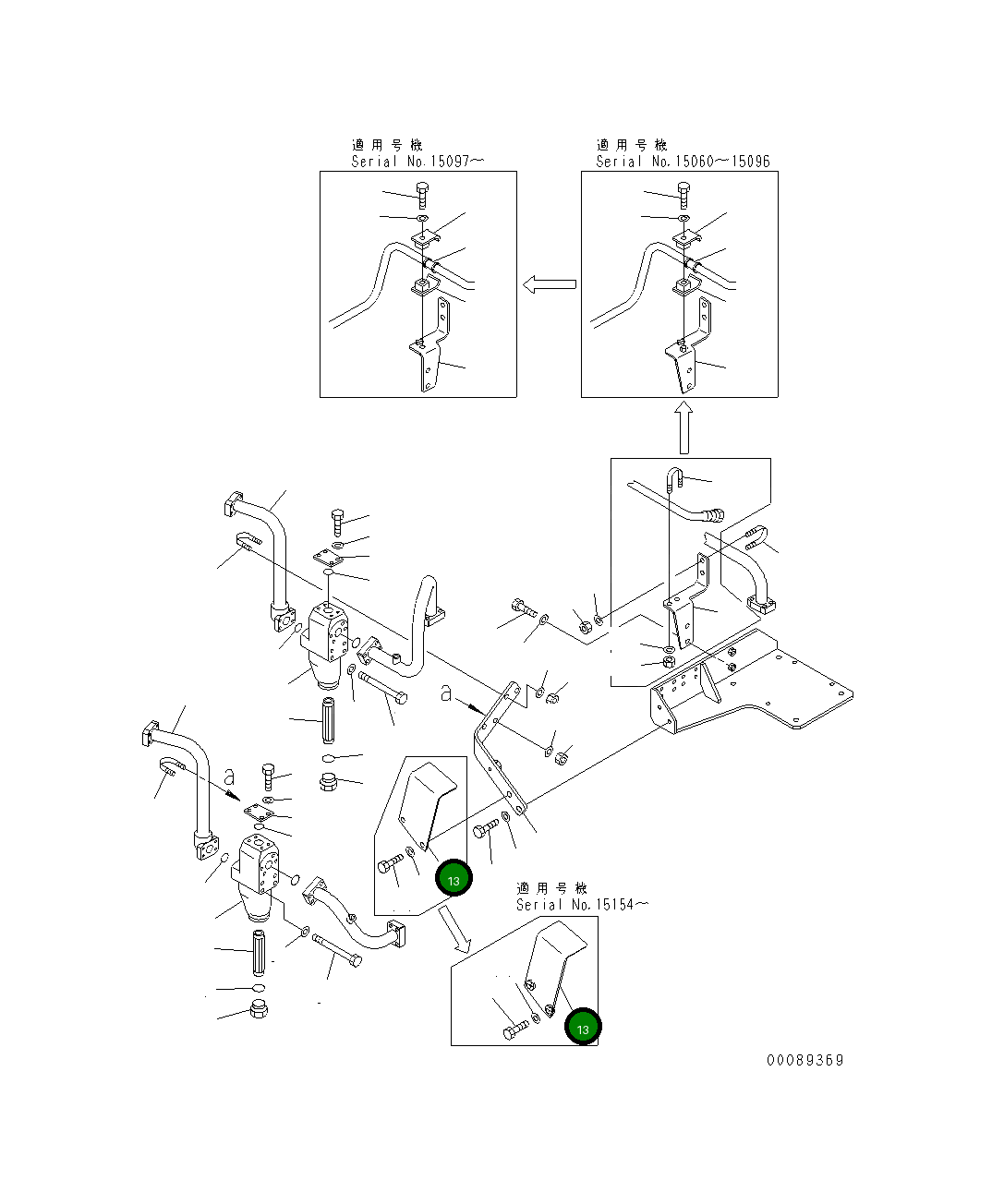 適用号機
Serial No.15097～

適用号機
Serial No.15060～15096

a

a

13

適用号機
Serial No.15154～

13

00089369