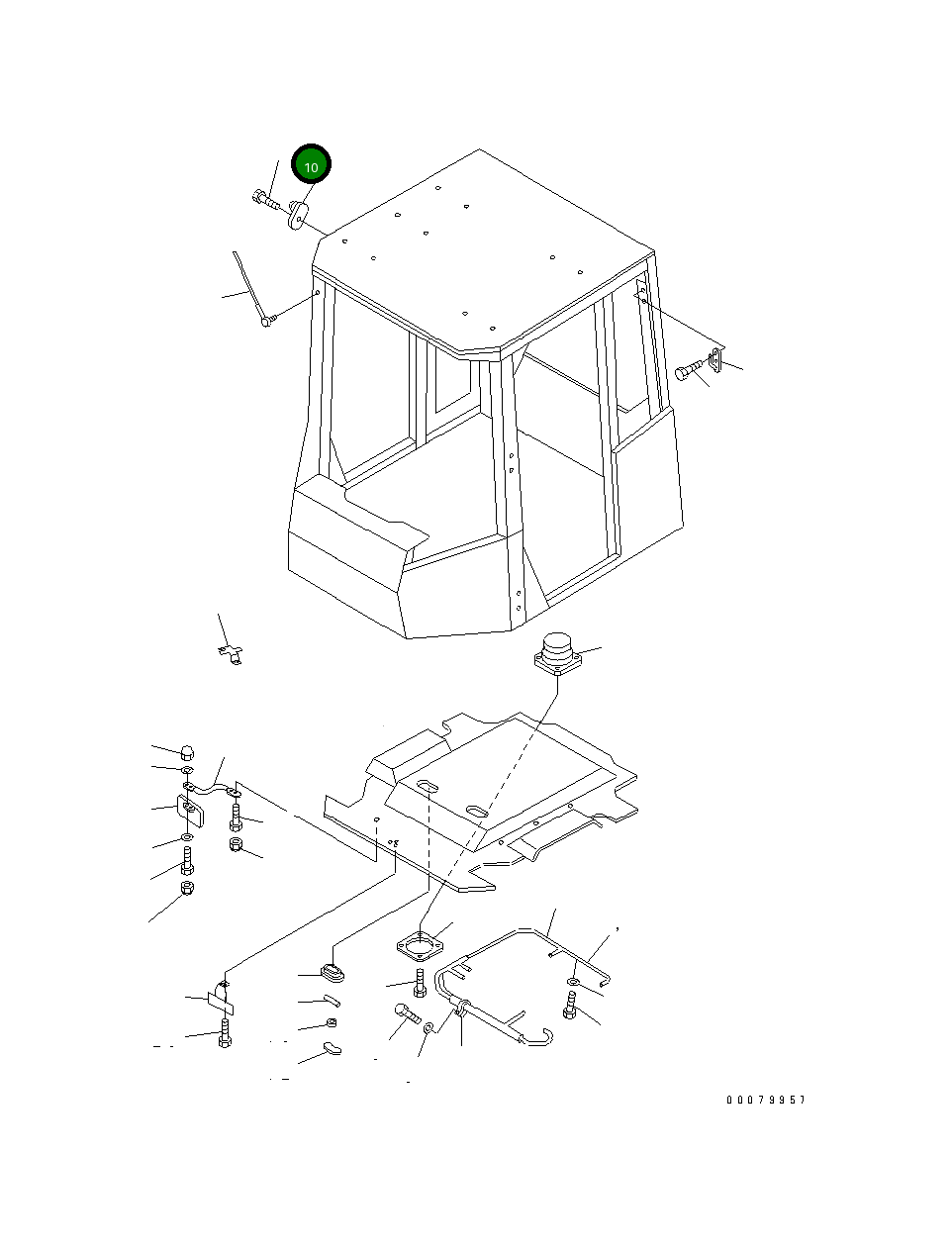 10

00079957