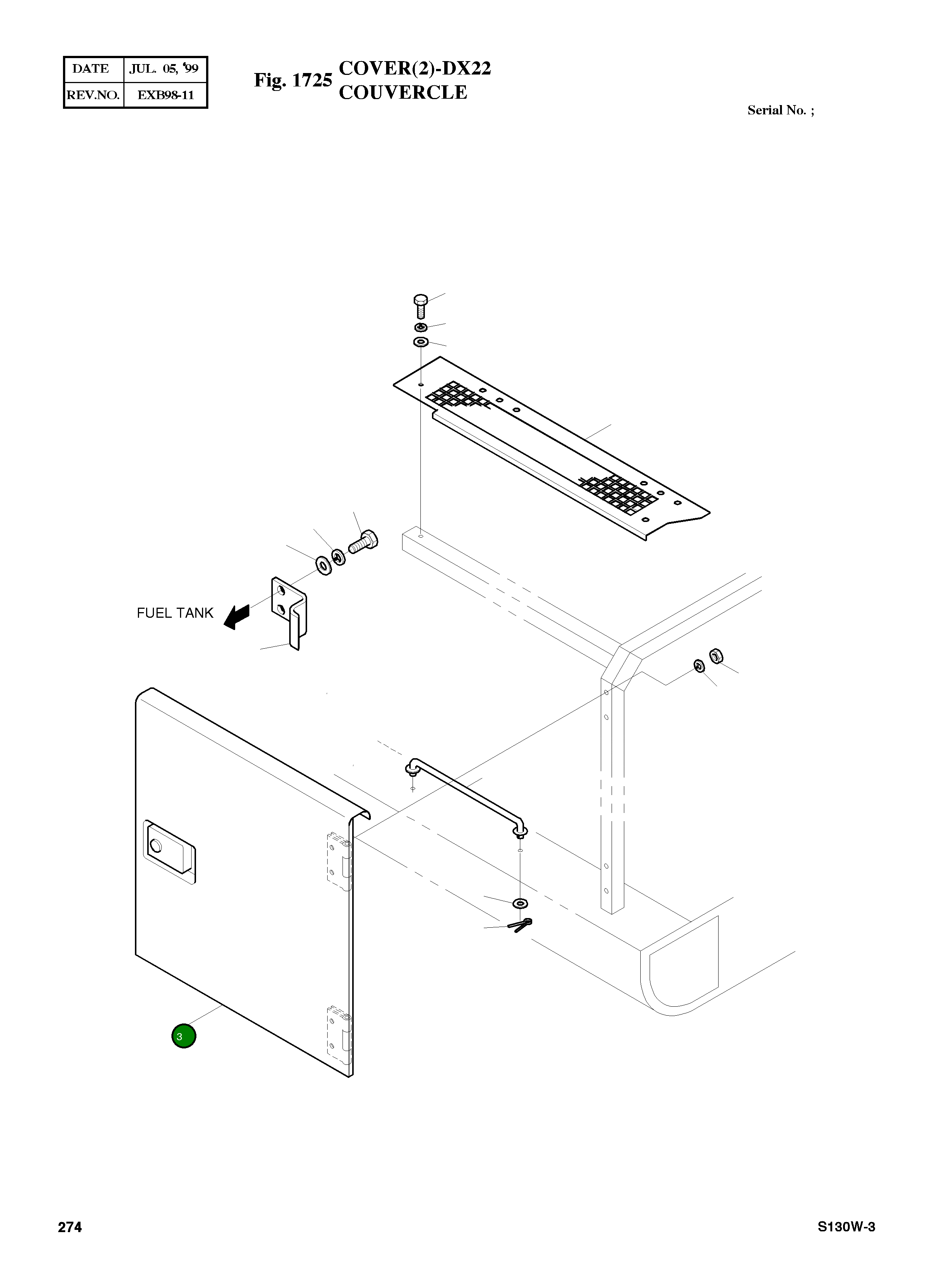 | DATE | JUL. 05, '99 |
|---|---|
| REV.NO. | EXB98-11 |

Fig. 1725 COVER(2)-DX22
COUVERCLE

Serial No. ;

FUEL TANK

3

274

S130W-3