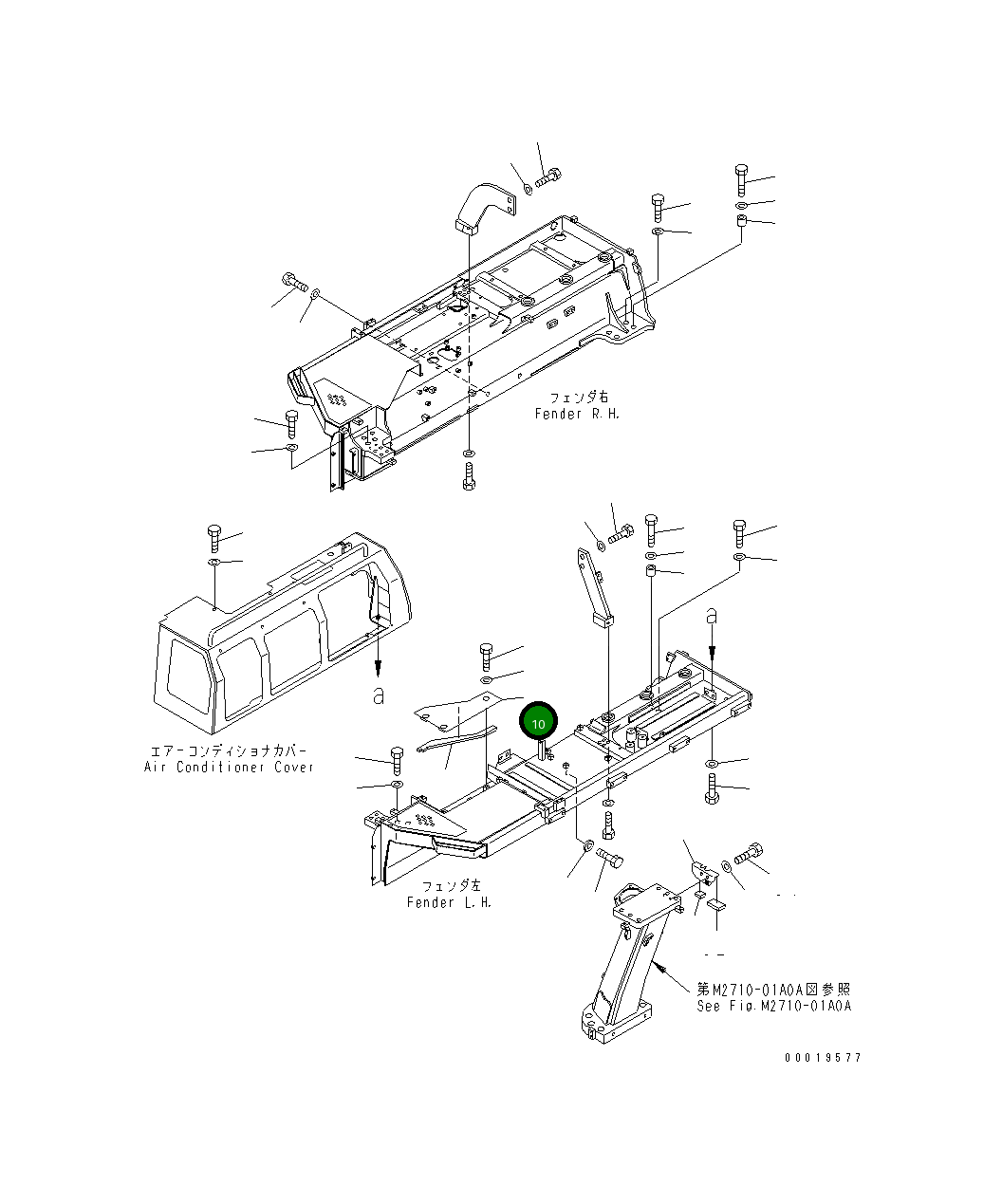 フェンダ右
Fender R.H.

a

a

10

エアーコンディショナカバー
Air Conditioner Cover

フェンダ左
Fender L.H.

第M2710-01A0A図参照
See Fig.M2710-01A0A

00019577