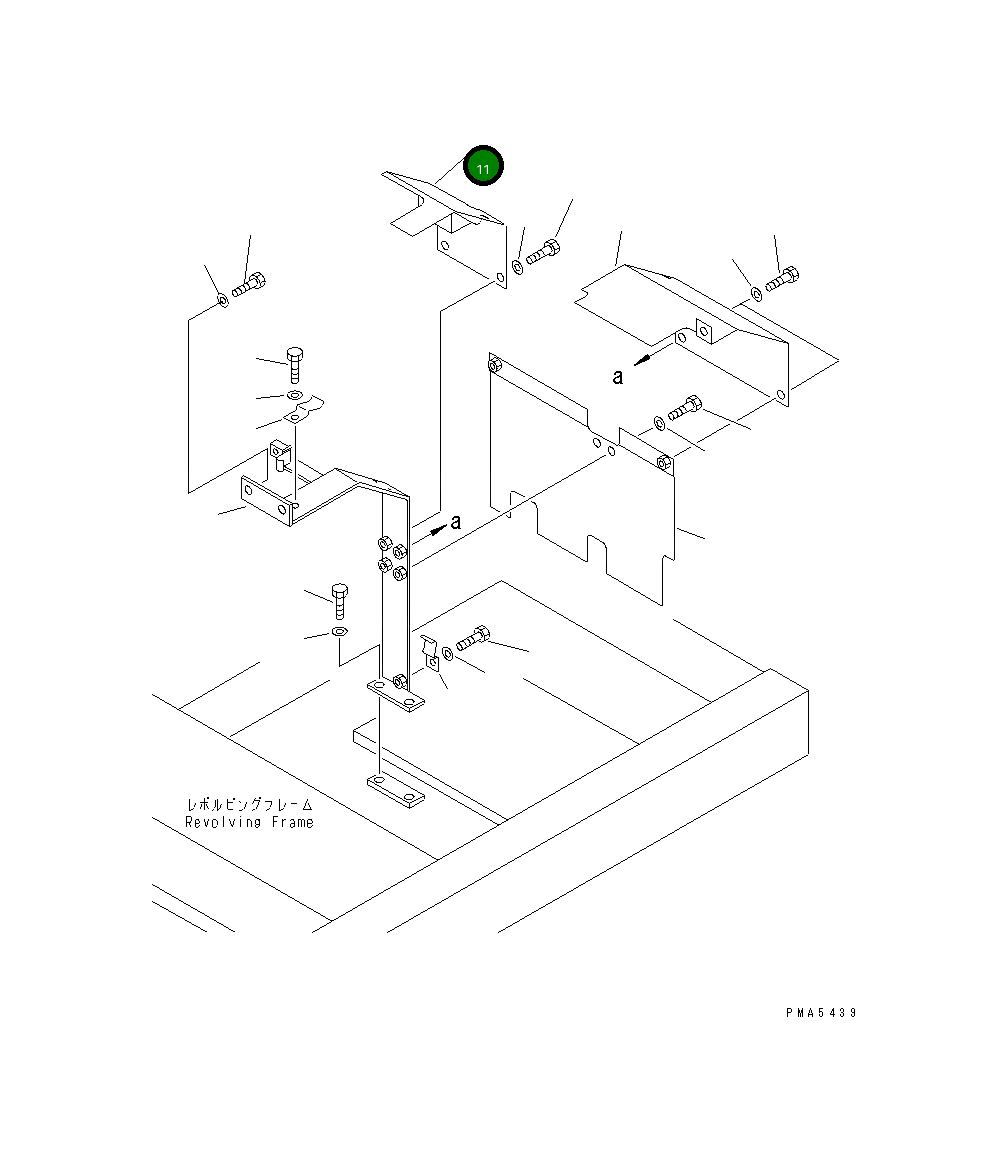 11

a

a

レボルビングフレーム
Revolving Frame

PMA5439