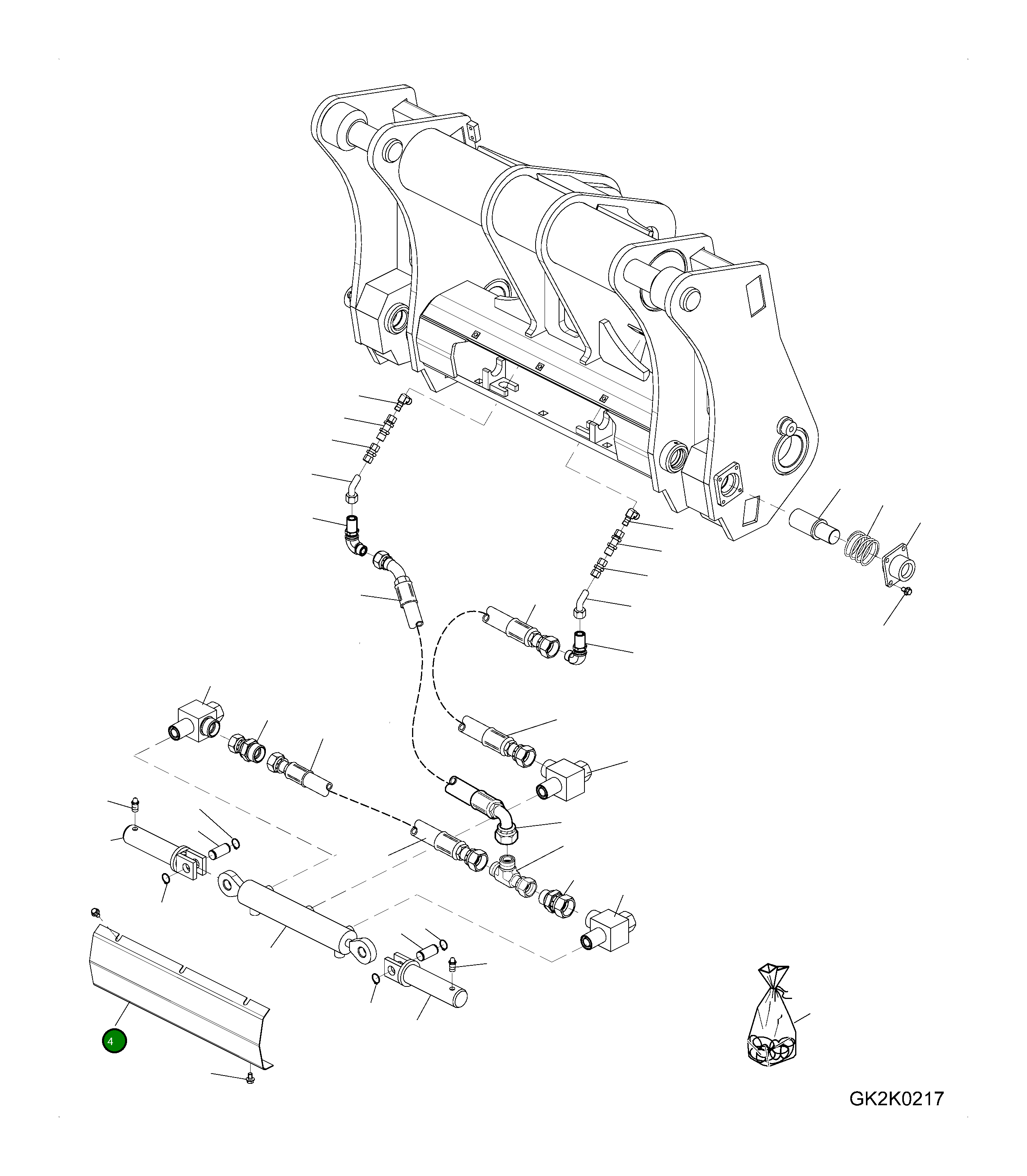 4

GK2K0217