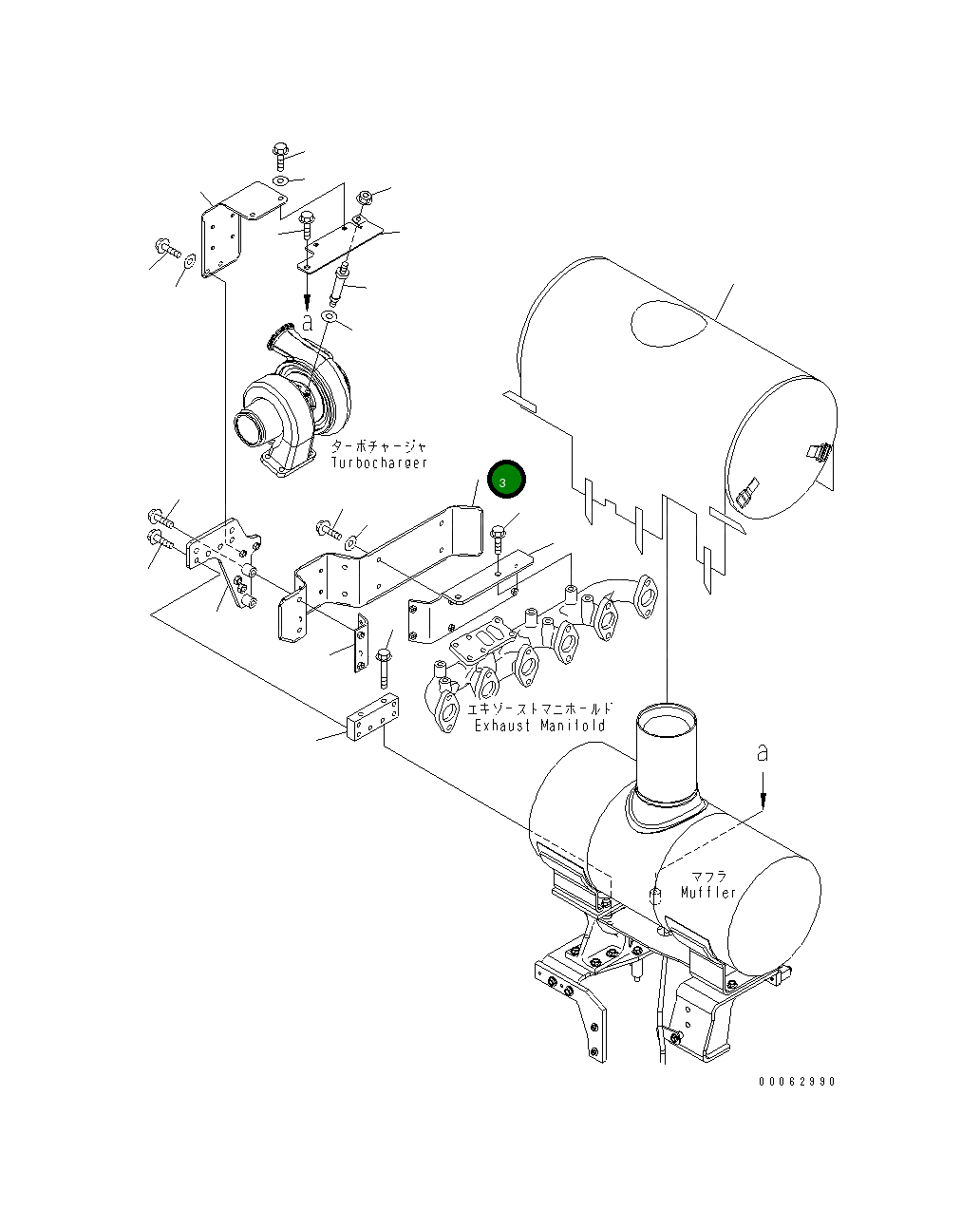 a
ターボチャージャ
Turbocharger
3
エキゾーストマニホールド
Exhaust Manifold
a
マフラ
Muffler
00062990