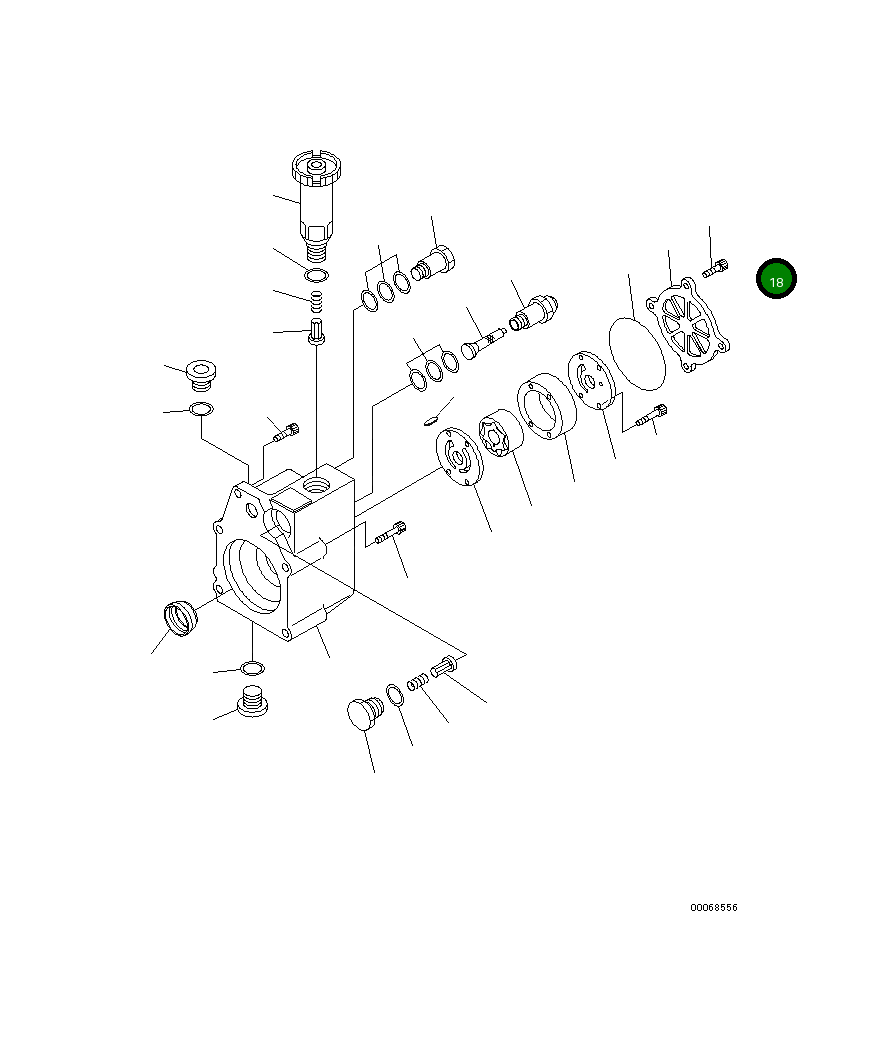 18

00068556