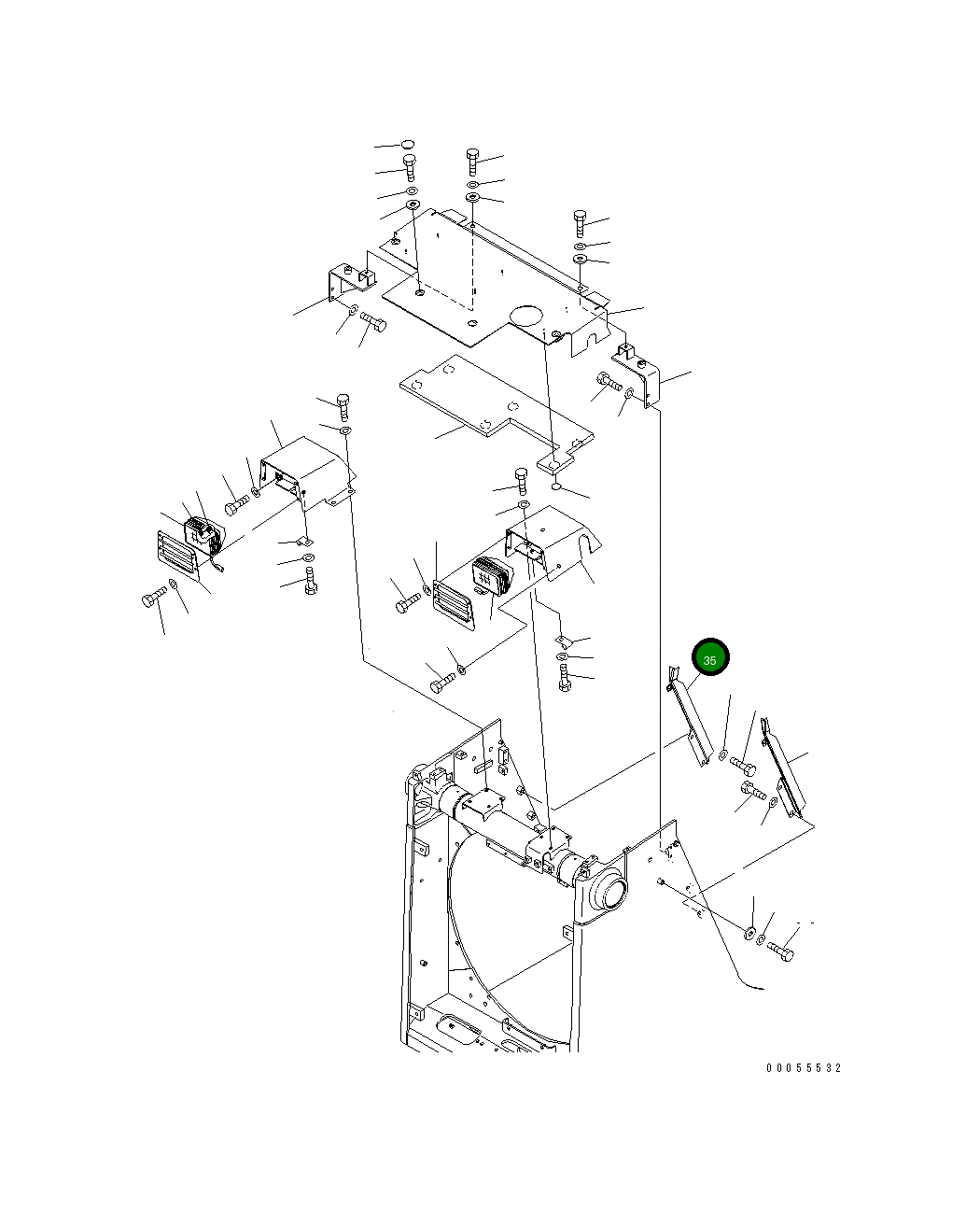 35

00055532