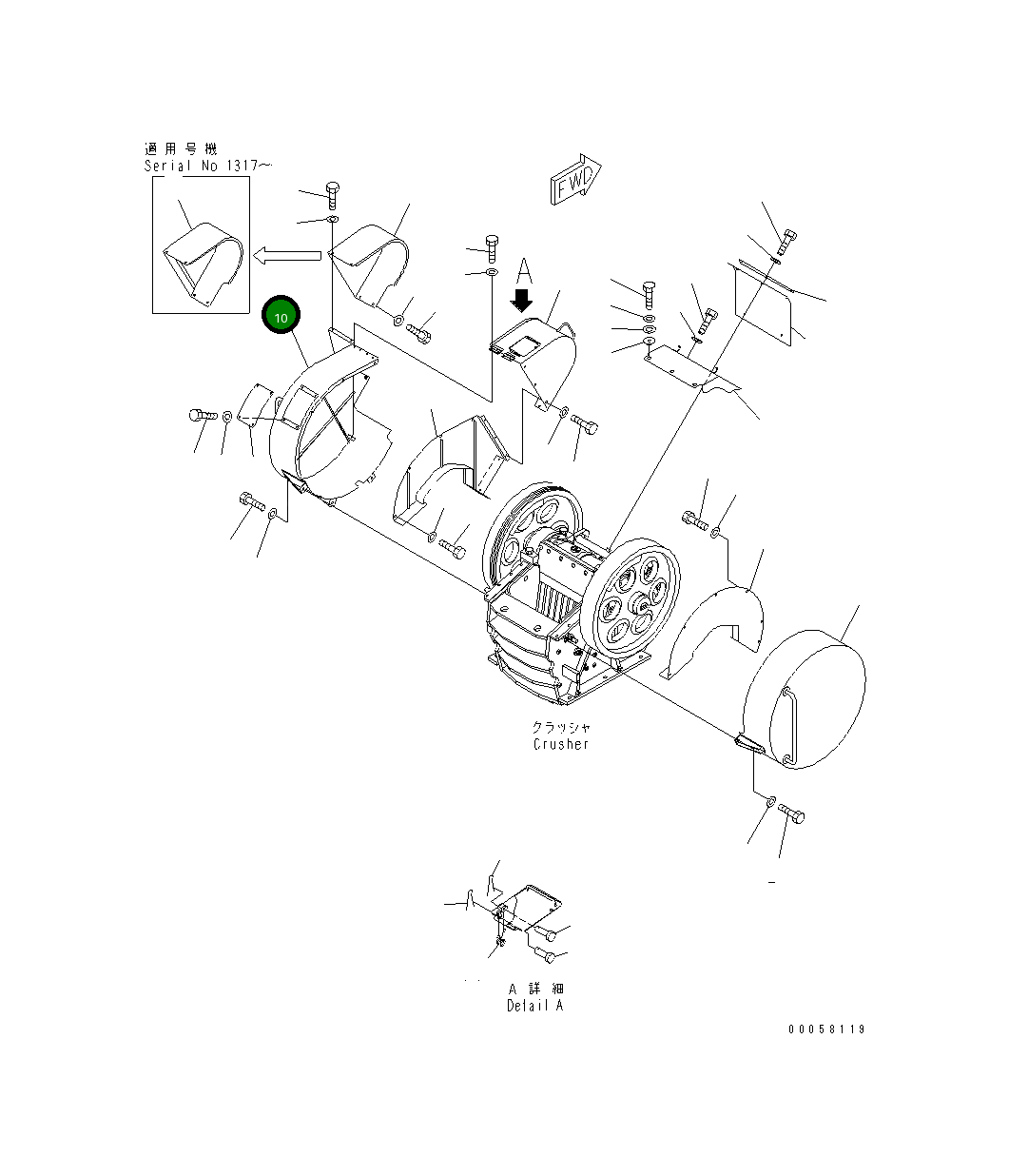 適用号機
Serial No 1317~

FWD

A

10

クラッシャ
Crusher

A 詳細
Detail A

00058119