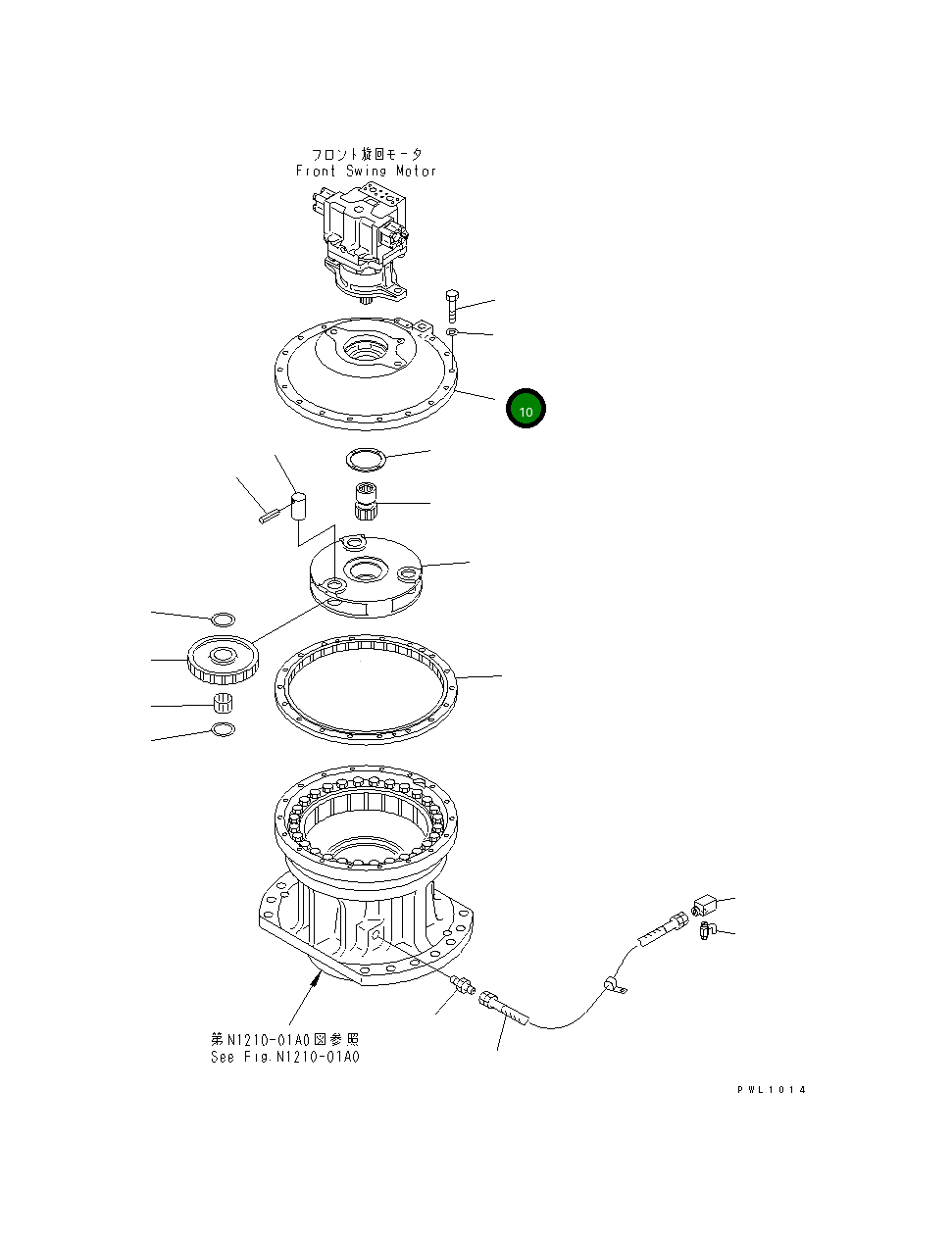 フロント旋回モータ
Front Swing Motor

10

第N1210-01A0図参照
See Fig.N1210-01A0

PWL1014