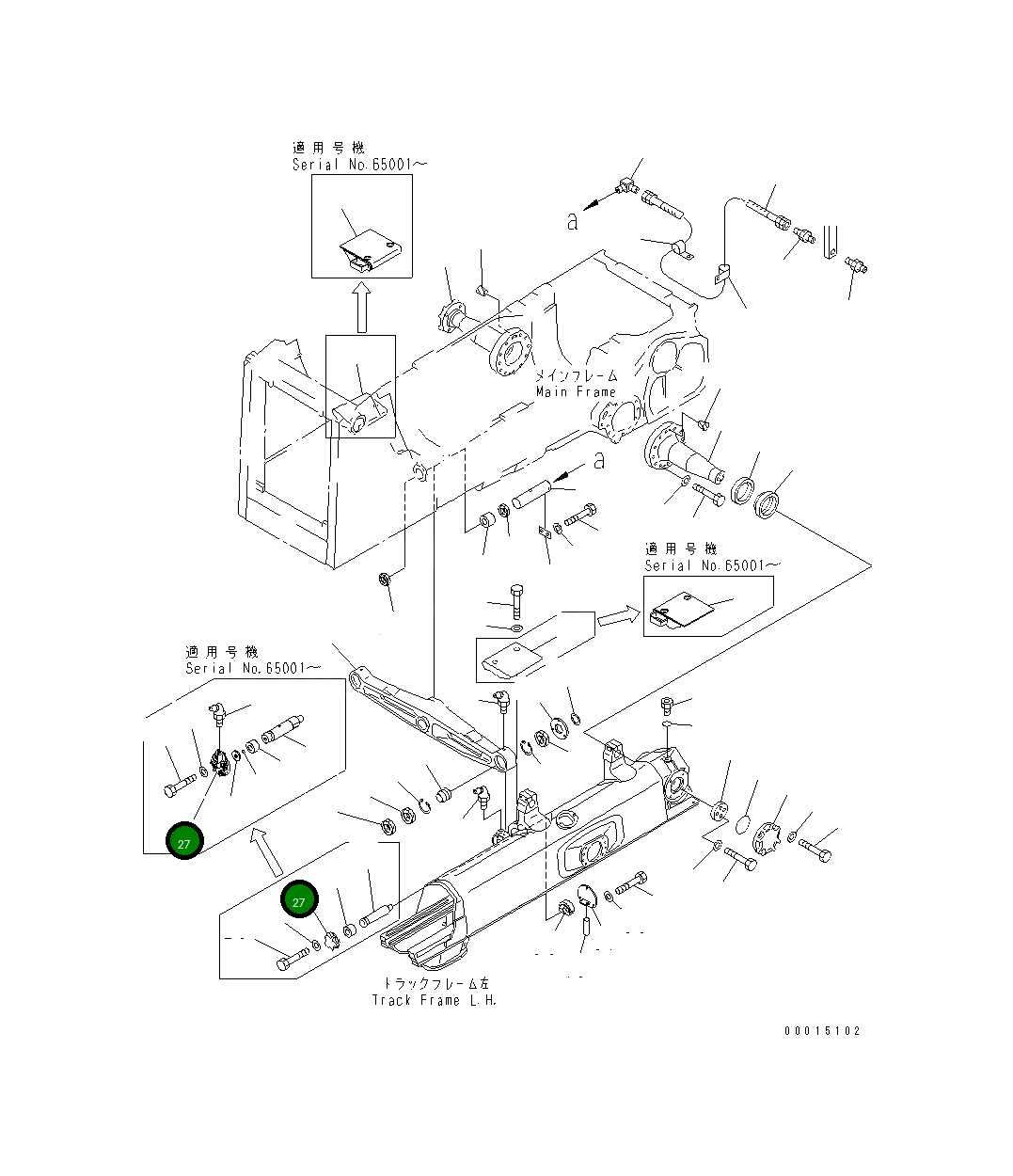 適用号機
Serial No.65001～

a

メインフレーム
Main Frame

a

適用号機
Serial No.65001～

適用号機
Serial No.65001～

27

27

トラックフレーム左
Track Frame L.H.

00015102