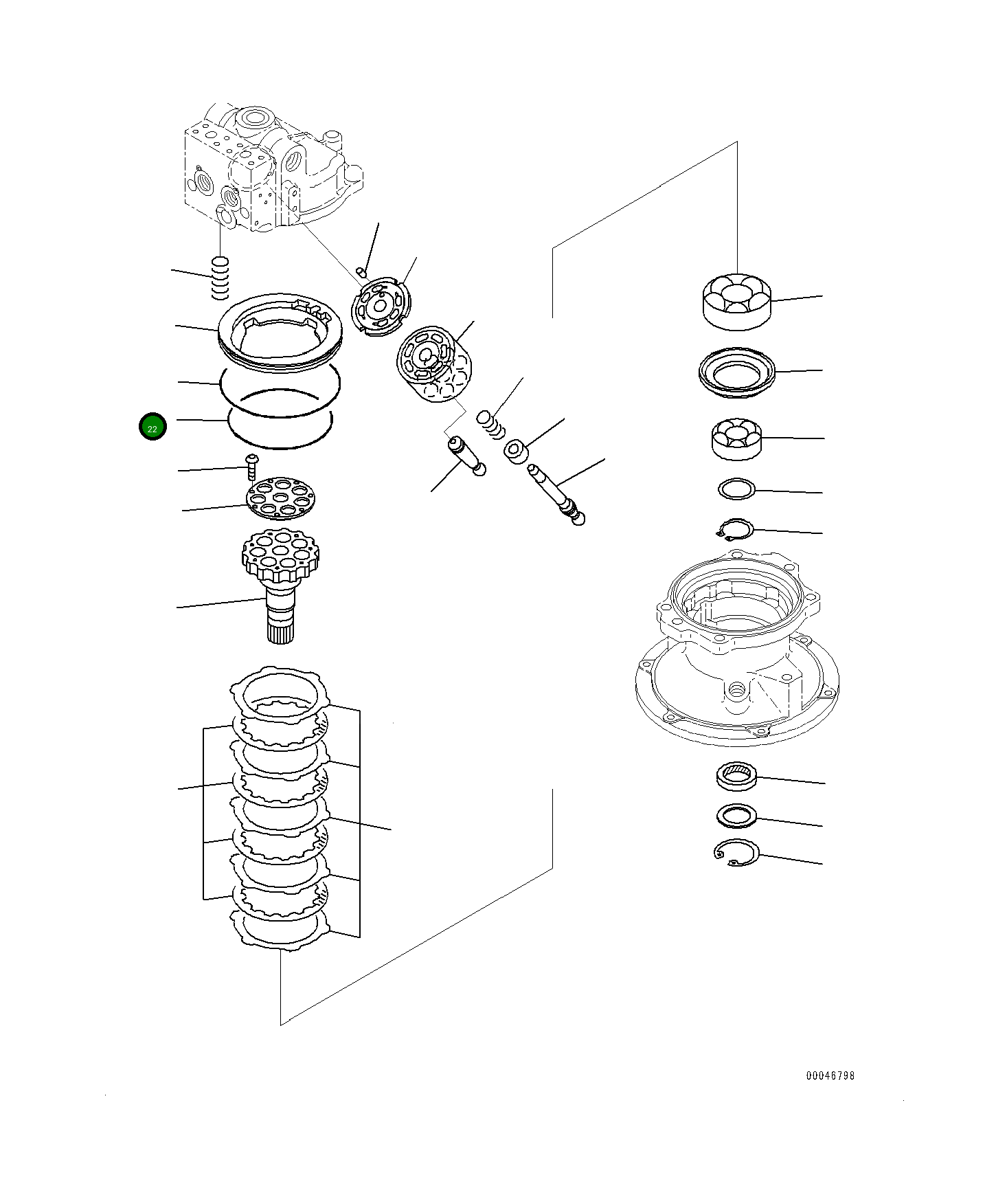 22

00046798