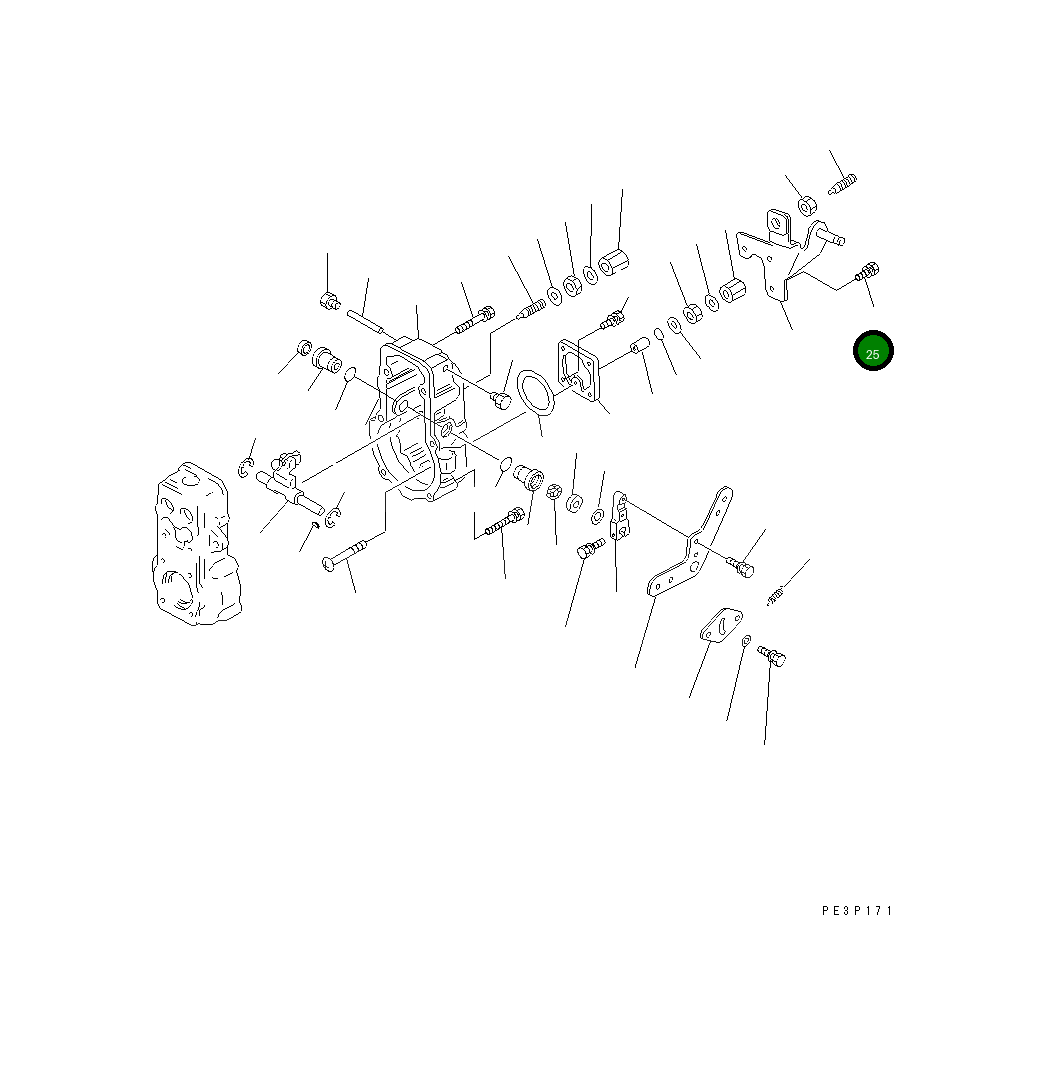 25

PE3P171